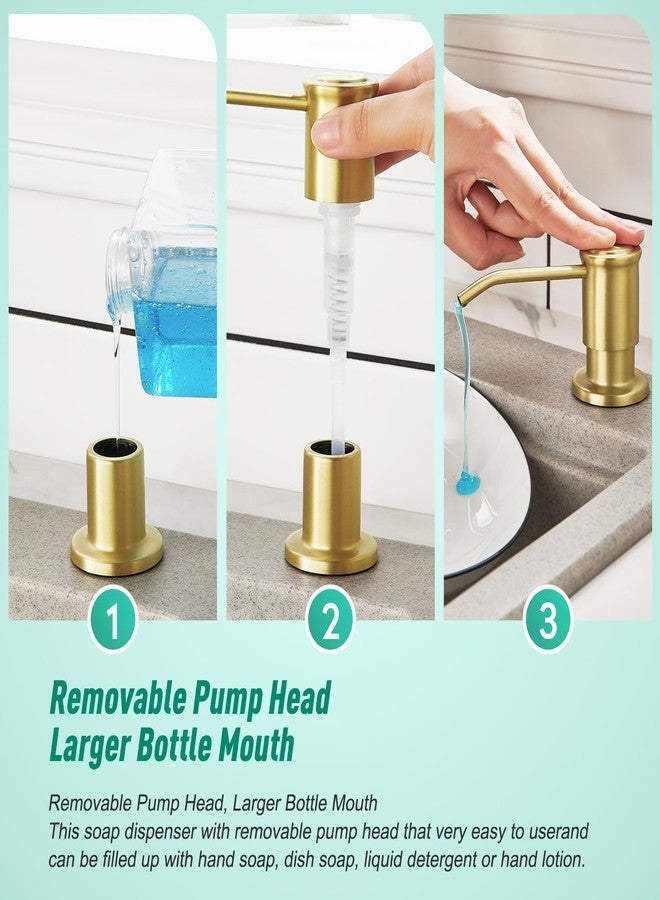 1

2

3

Removable Pump Head
Larger Bottle Mouth

Removable Pump Head, Larger Bottle Mouth
This soap dispenser with removable pump head that very easy to userand can be filled up with hand soap, dish soap, liquid detergent or hand lotion.