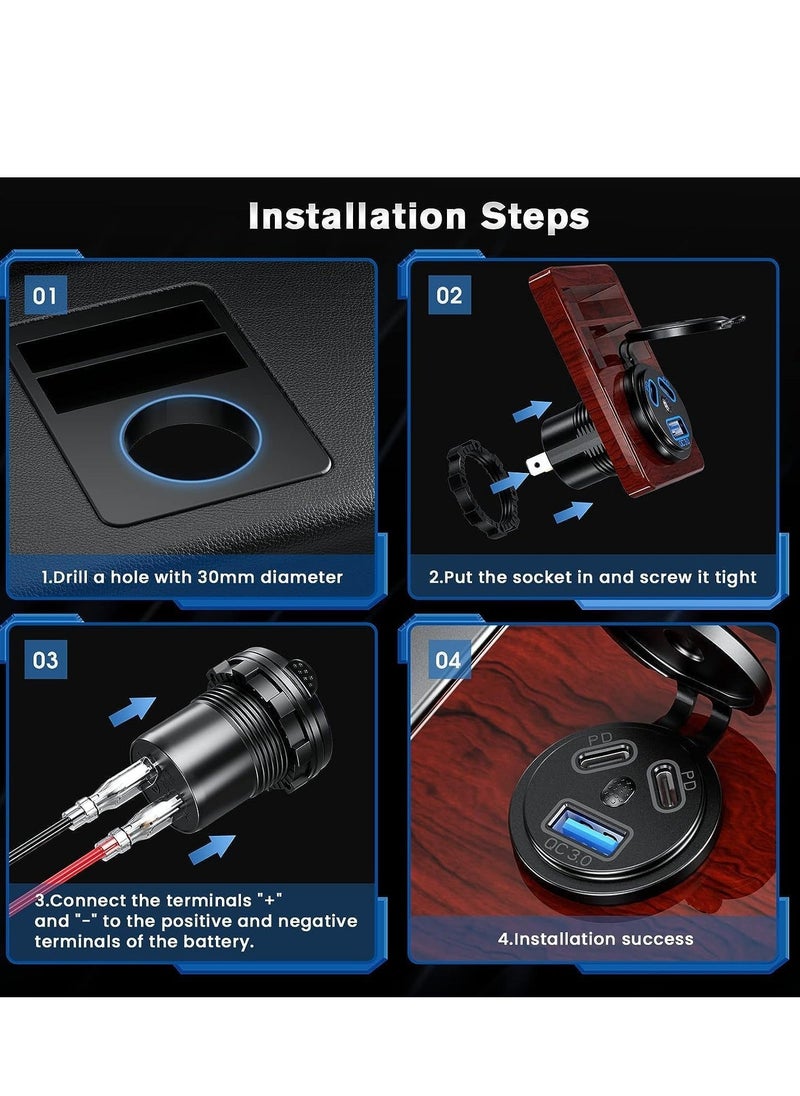 Installation Steps

01

1.Drill a hole with 30mm diameter

02

2.Put the socket in and screw it tight

03

3.Connect the terminals "+" and "-" to the positive and negative terminals of the battery.

04

PD

PD

QC3.0

4.Installation success