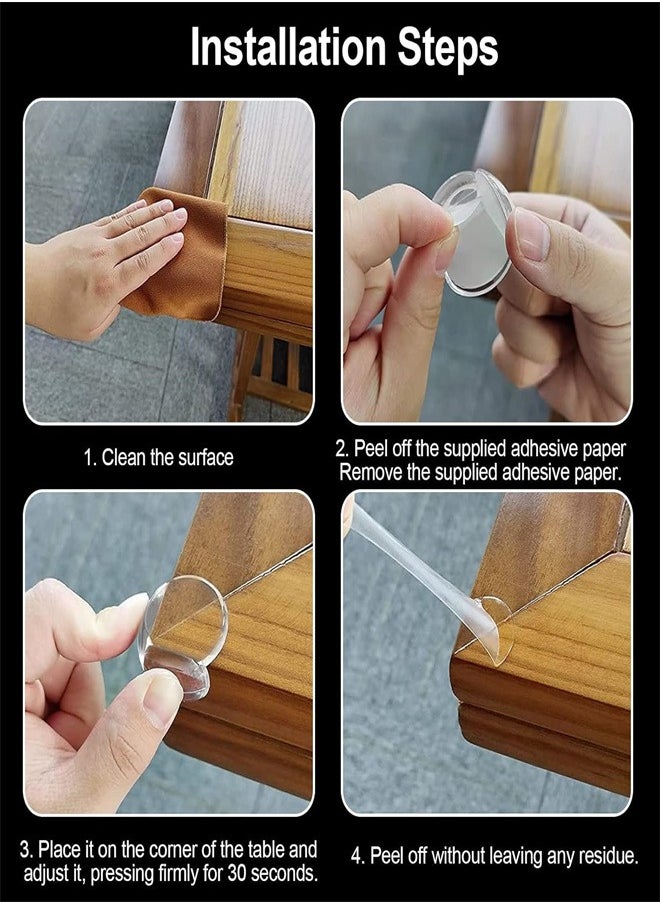 Installation Steps

1. Clean the surface

2. Peel off the supplied adhesive paper
Remove the supplied adhesive paper.

3. Place it on the corner of the table and adjust it, pressing firmly for 30 seconds.

4. Peel off without leaving any residue.