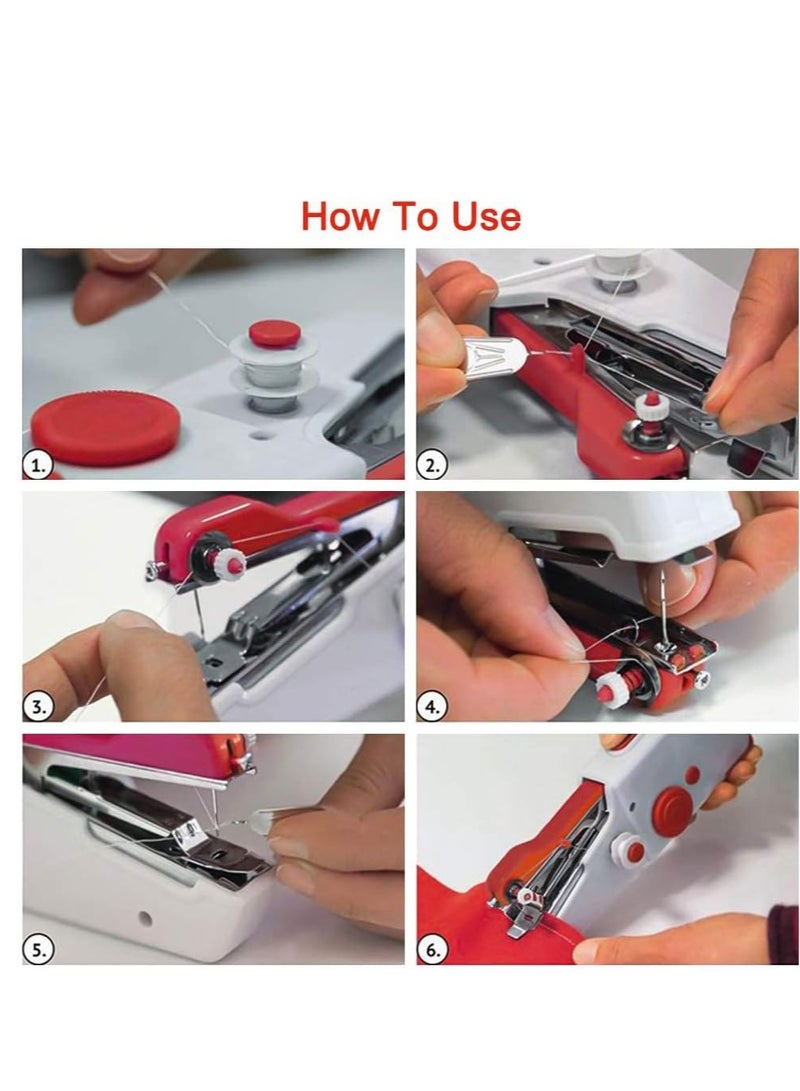 How To Use

1.

2.

3.

4.

5.

6.