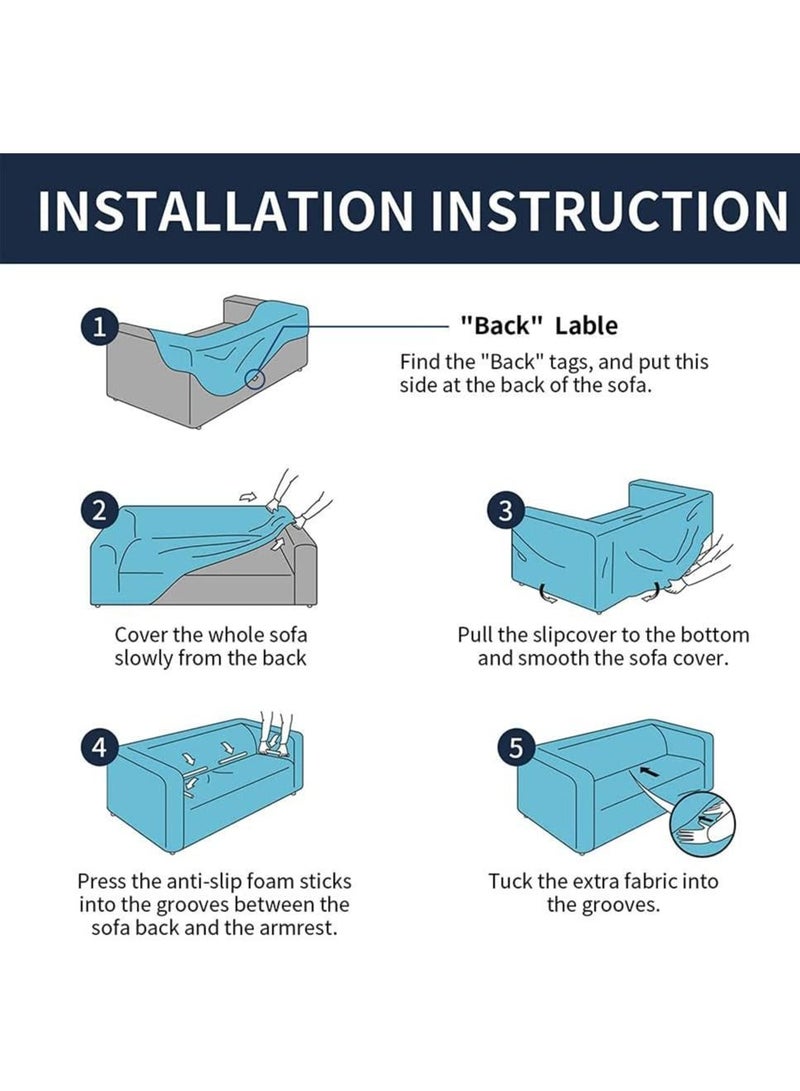 INSTALLATION INSTRUCTION

1

"Back" Lable

Find the "Back" tags, and put this side at the back of the sofa.

2

Cover the whole sofa slowly from the back

3

Pull the slipcover to the bottom and smooth the sofa cover.

4

Press the anti-slip foam sticks into the grooves between the sofa back and the armrest.

5

Tuck the extra fabric into the grooves.