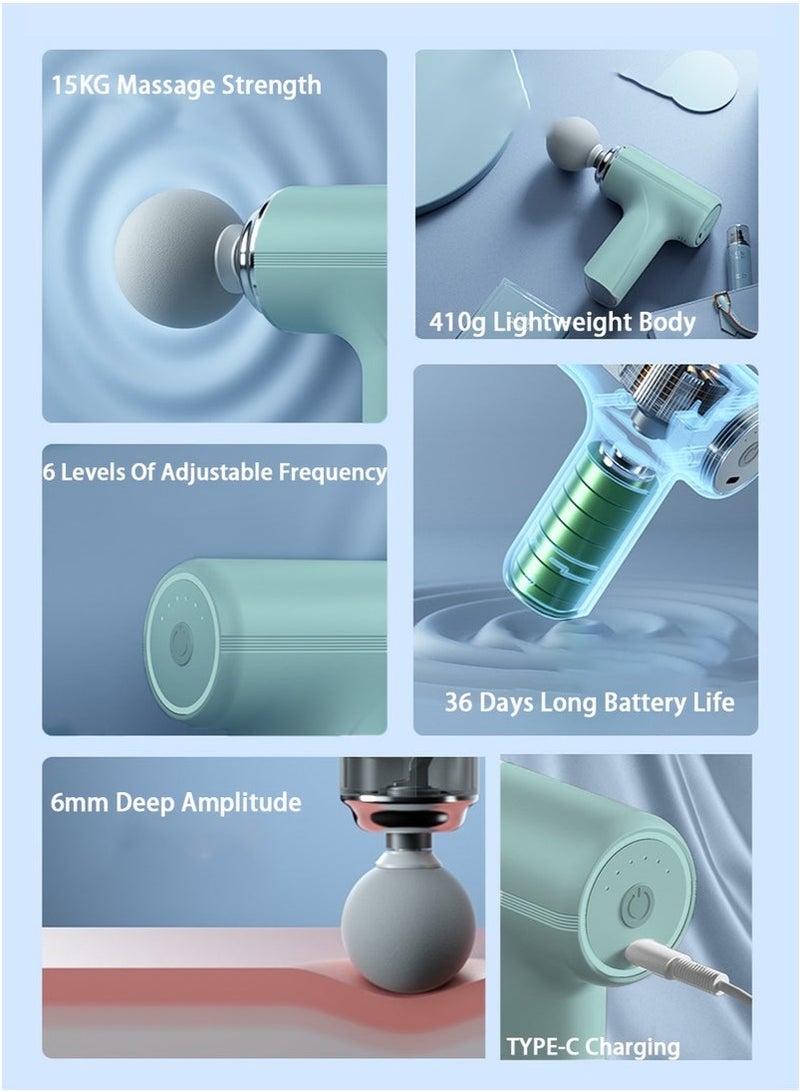 15KG Massage Strength

410g Lightweight Body

6 Levels Of Adjustable Frequency

36 Days Long Battery Life

6mm Deep Amplitude

TYPE-C Charging