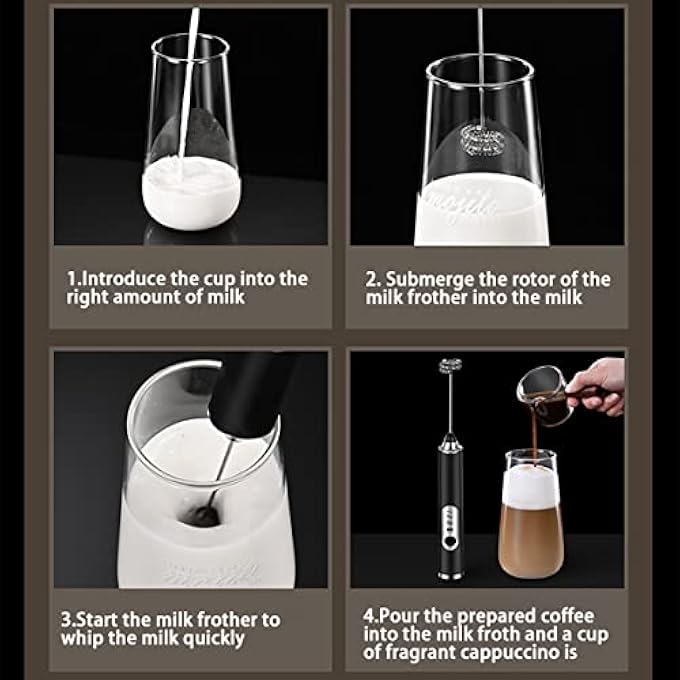 1.Introduce the cup into the right amount of milk

2. Submerge the rotor of the milk frother into the milk

3.Start the milk frother to whip the milk quickly

4.Pour the prepared coffee into the milk froth and a cup of fragrant cappuccino is