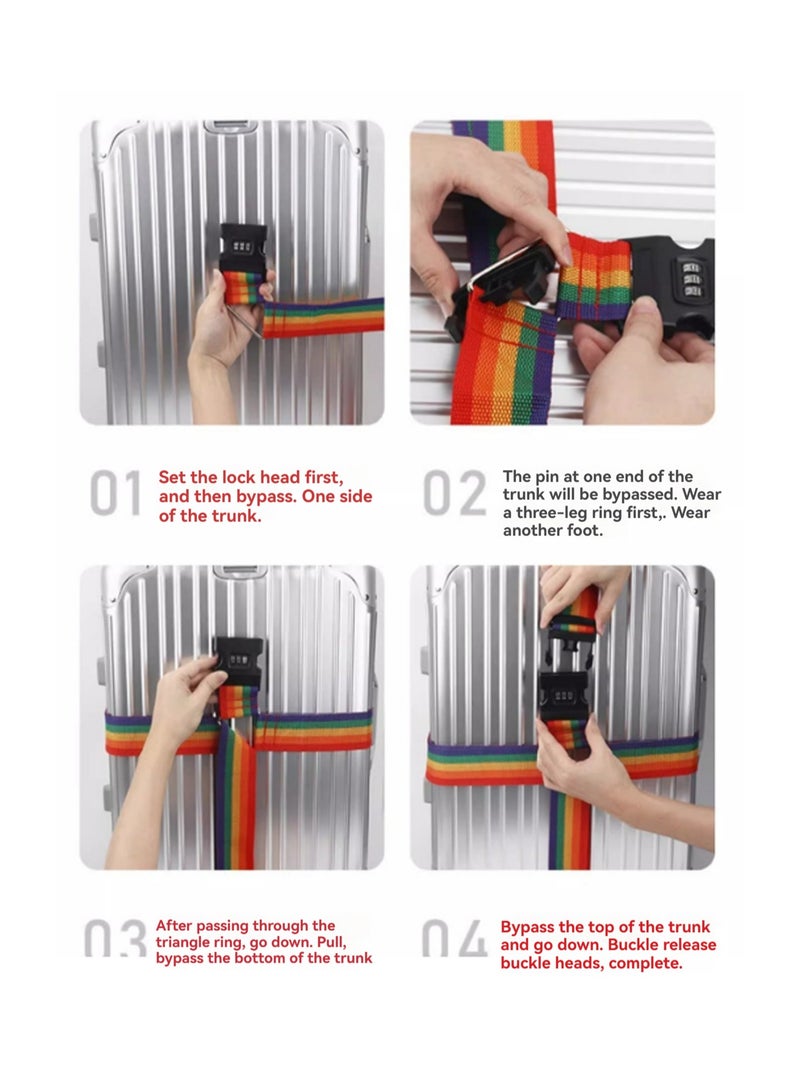 01 Set the lock head first, and then bypass. One side of the trunk.

02 The pin at one end of the trunk will be bypassed. Wear a three-leg ring first,. Wear another foot.

03 After passing through the triangle ring, go down. Pull, bypass the bottom of the trunk

04 Bypass the top of the trunk and go down. Buckle release buckle heads, complete.