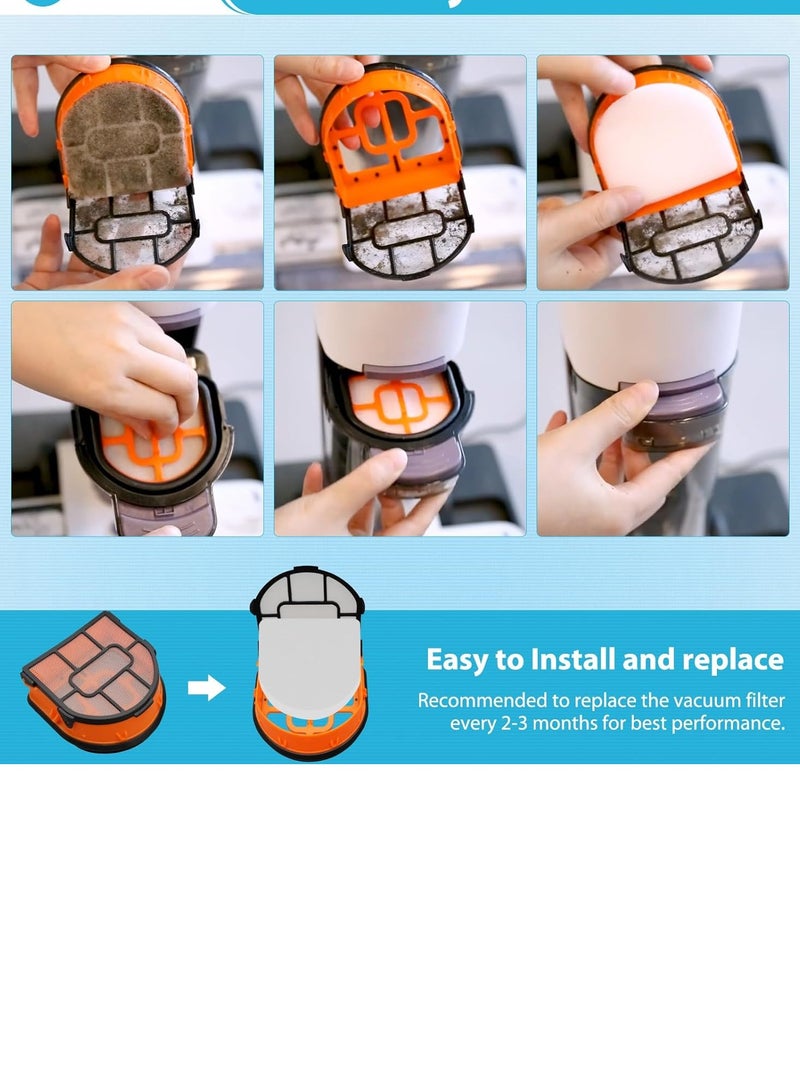 Easy to Install and replace

Recommended to replace the vacuum filter every 2-3 months for best performance.