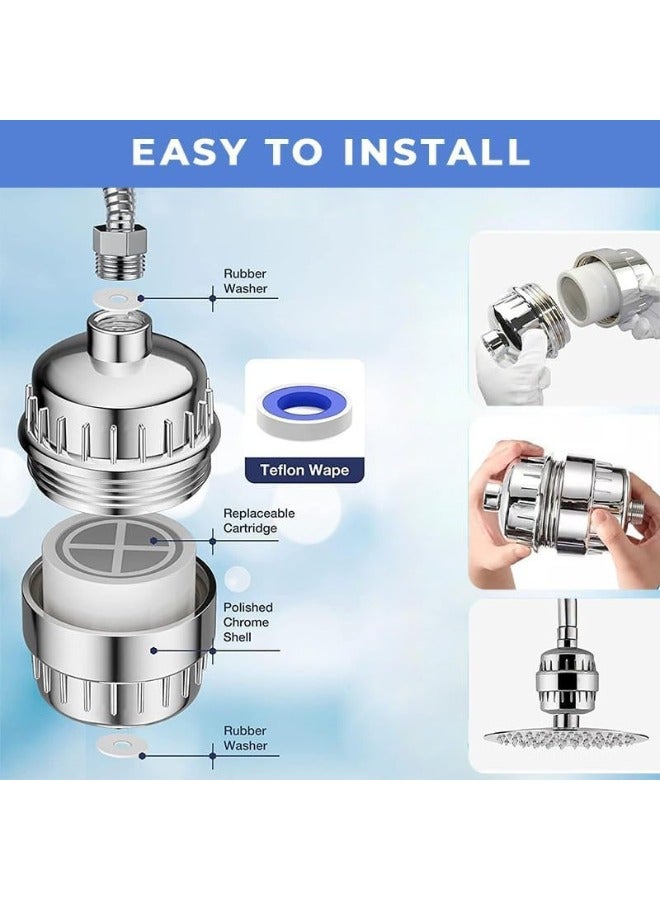 EASY TO INSTALL

Rubber Washer

Teflon Wape

Replaceable Cartridge

Polished Chrome Shell

Rubber Washer