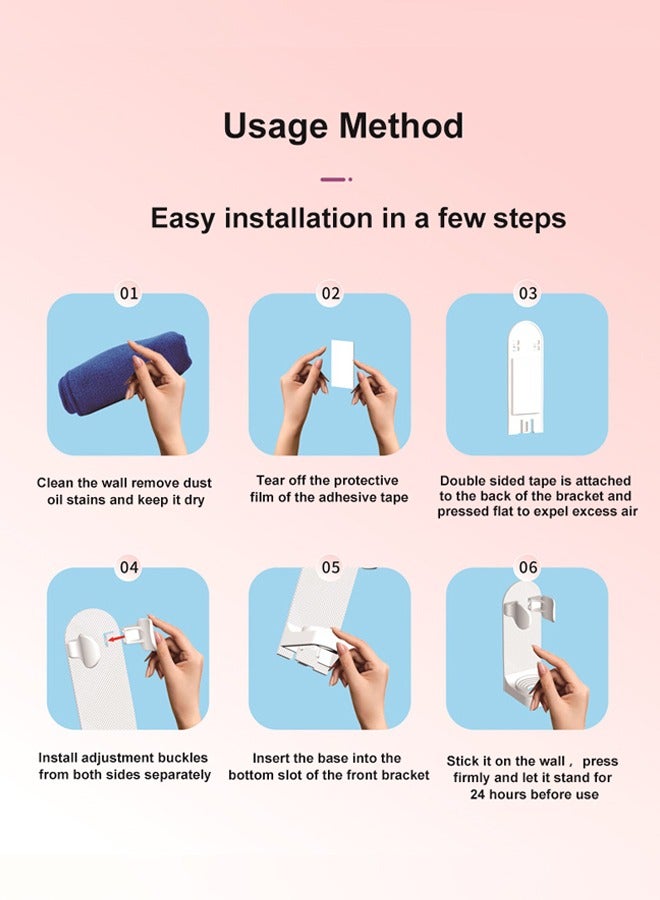 Usage Method

Easy installation in a few steps

01

Clean the wall remove dust oil stains and keep it dry

02

Tear off the protective film of the adhesive tape

03

Double sided tape is attached to the back of the bracket and pressed flat to expel excess air

04

Install adjustment buckles from both sides separately

05

Insert the base into the bottom slot of the front bracket

06

Stick it on the wall， press firmly and let it stand for 24 hours before use