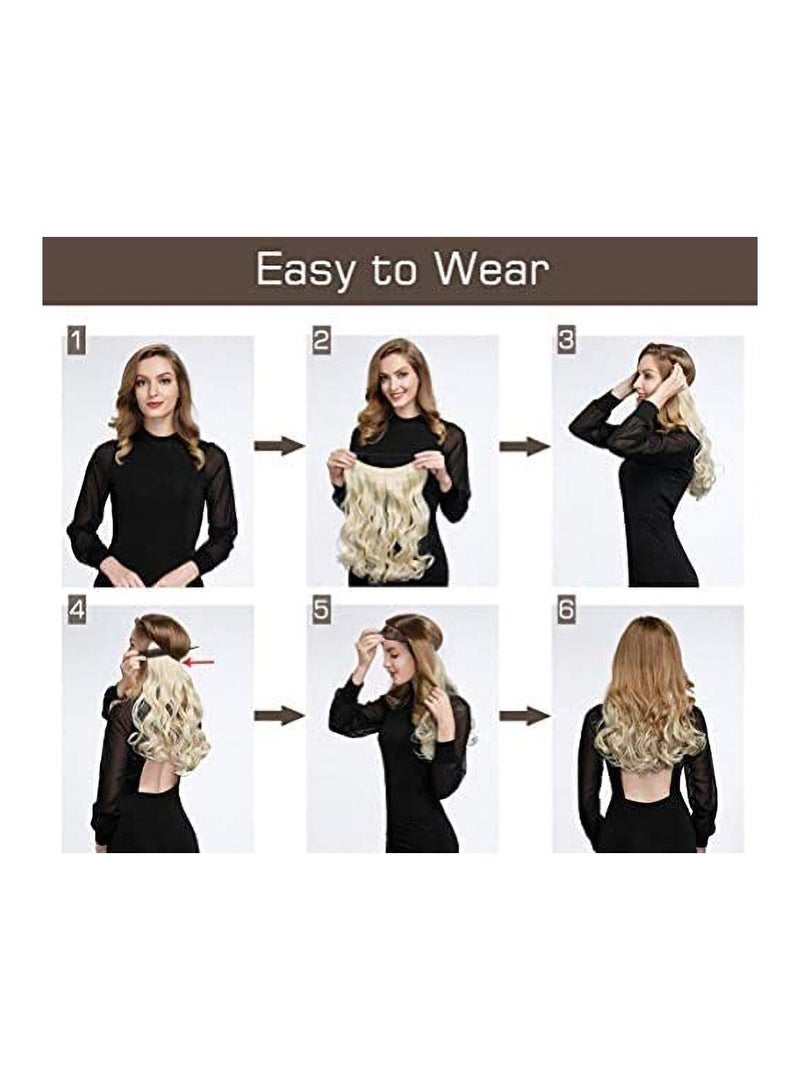 Easy to Wear

1

2

3

4

5

6