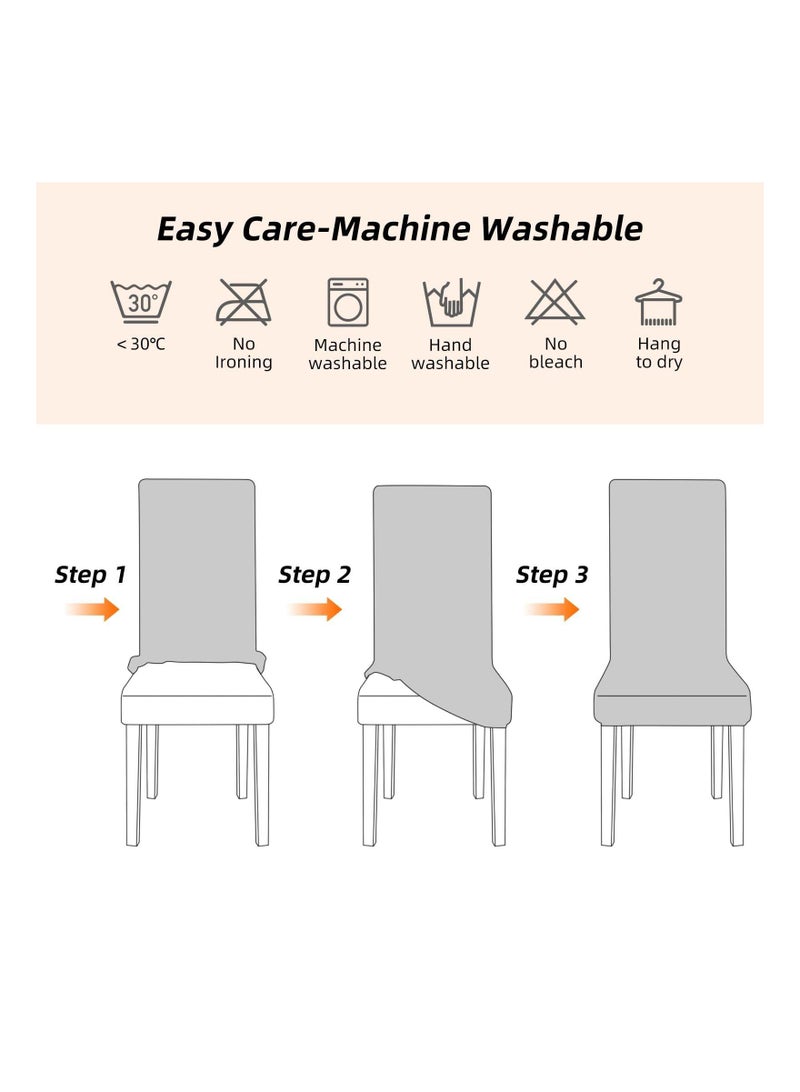 Easy Care-Machine Washable

30°

< 30°C

No Ironing

Machine washable

Hand washable

No bleach

Hang to dry

Step 1

Step 2

Step 3