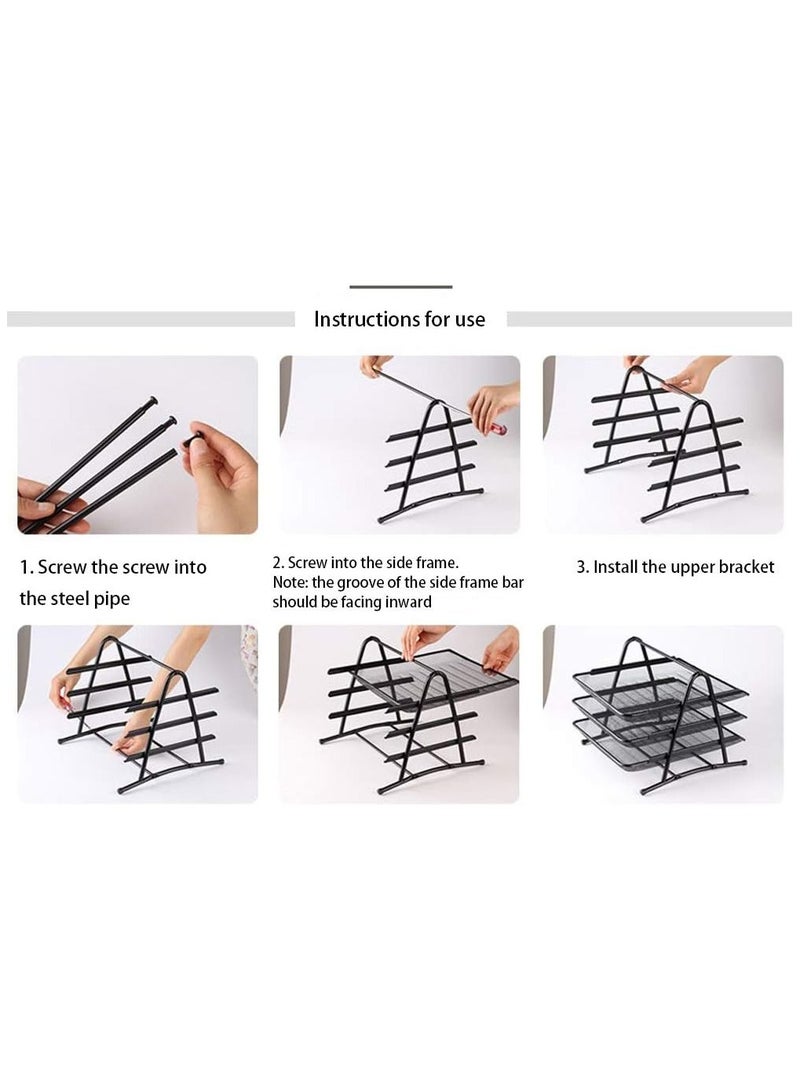 Instructions for use

1. Screw the screw into the steel pipe

2. Screw into the side frame.
Note: the groove of the side frame bar should be facing inward

3. Install the upper bracket