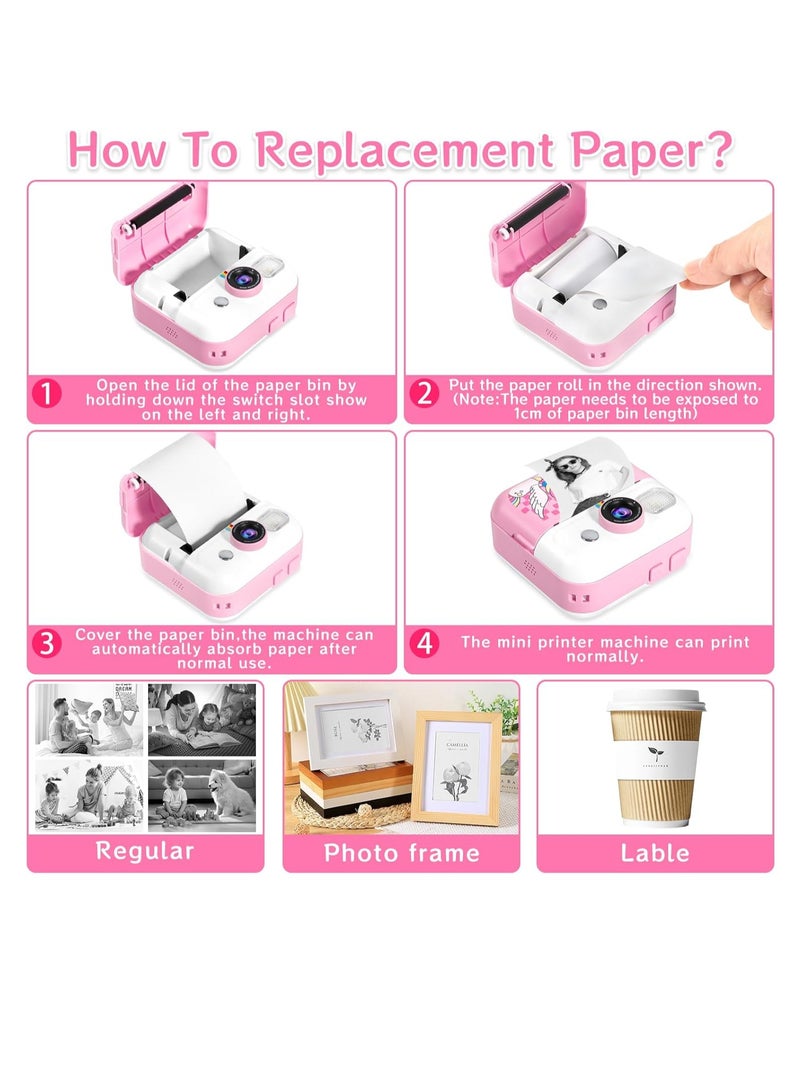 How To Replacement Paper?

1 Open the lid of the paper bin by holding down the switch slot show on the left and right.

2 Put the paper roll in the direction shown. (Note:The paper needs to be exposed to 1cm of paper bin length)

3 Cover the paper bin,the machine can automatically absorb paper after normal use.

4 The mini printer machine can print normally.

DREAM

CAMELLIA

Regular

Photo frame

Lable