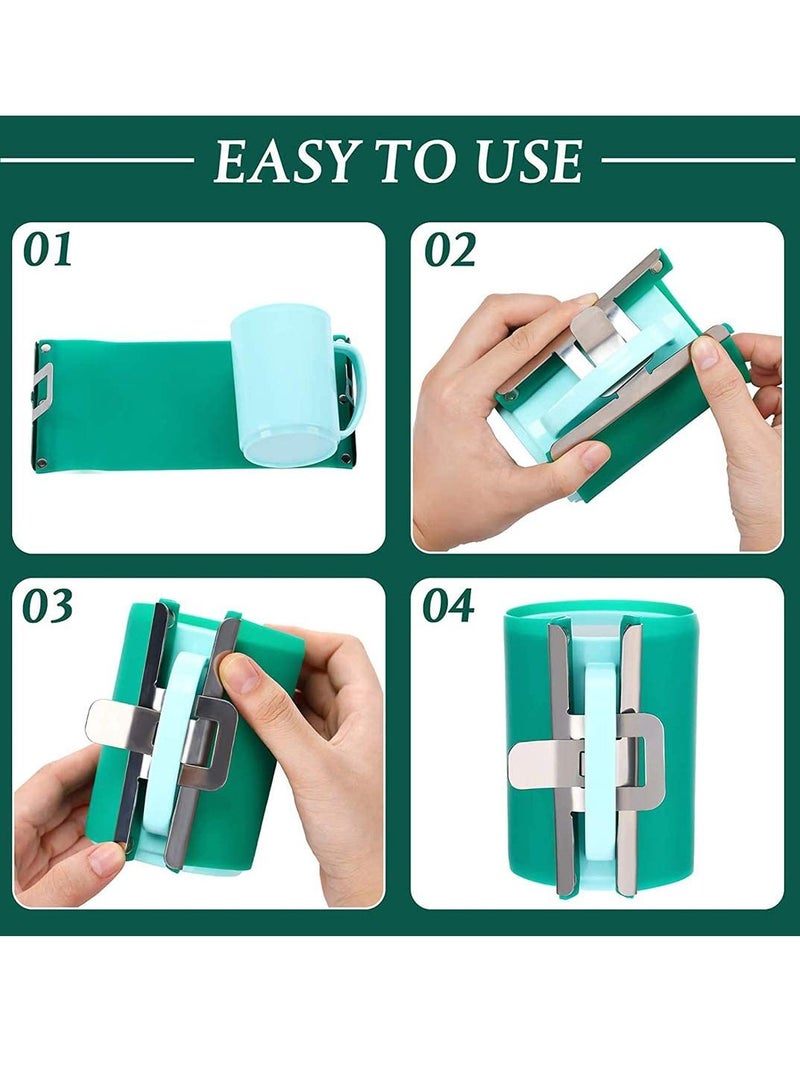 EASY TO USE

01

02

03

04