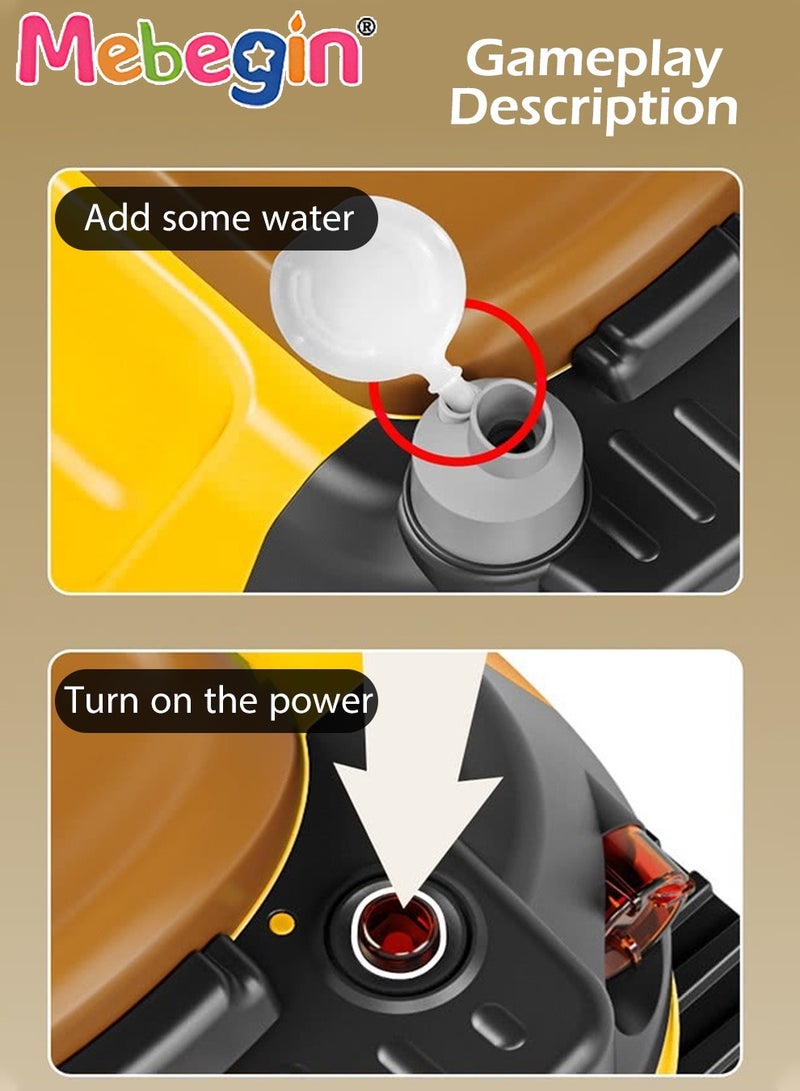 Mebegin®

Gameplay Description

Add some water

Turn on the power