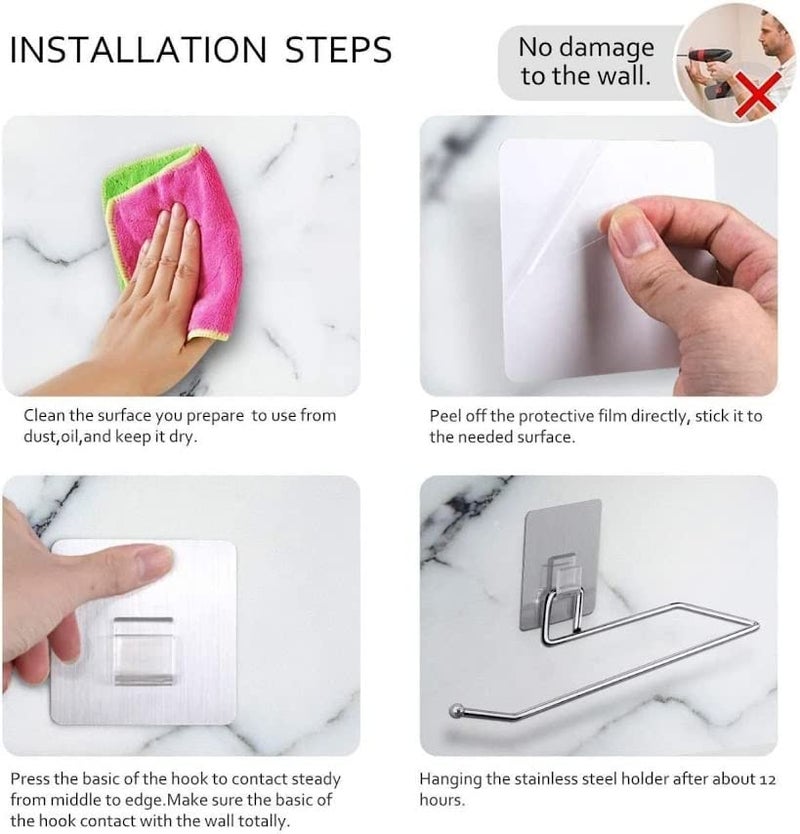 INSTALLATION STEPS

No damage to the wall.

Clean the surface you prepare to use from dust,oil,and keep it dry.

Peel off the protective film directly, stick it to the needed surface.

Press the basic of the hook to contact steady from middle to edge.Make sure the basic of the hook contact with the wall totally.

Hanging the stainless steel holder after about 12 hours.