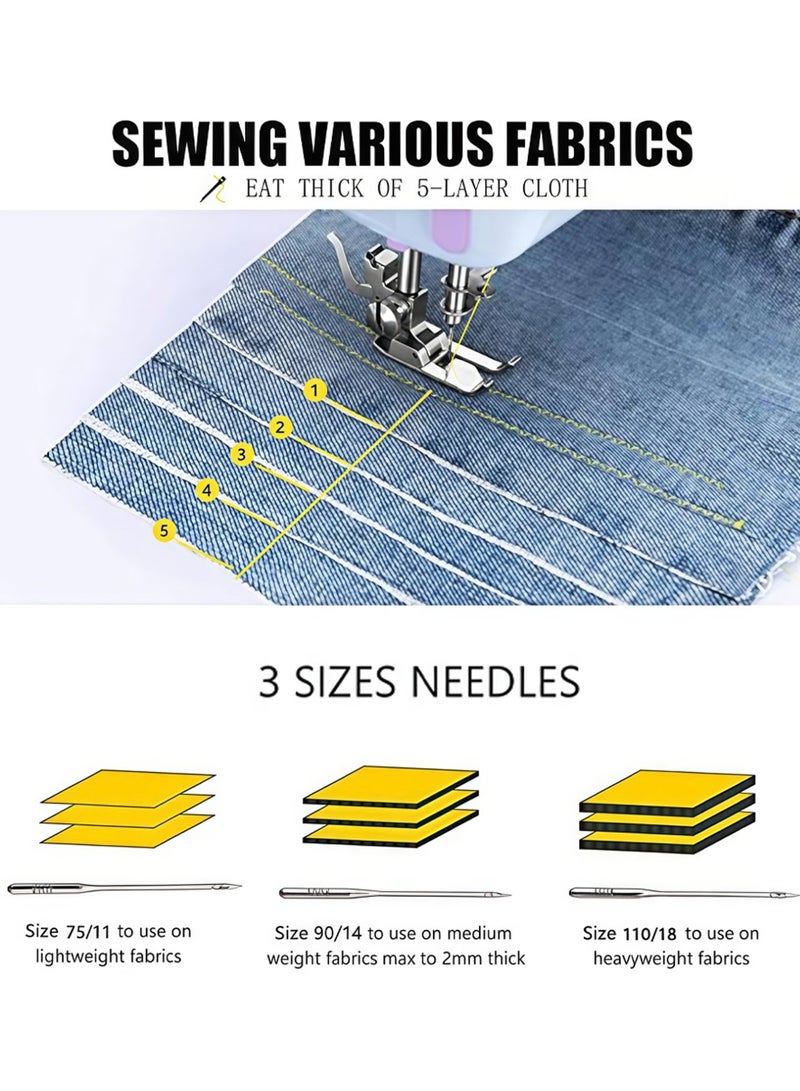 SEWING VARIOUS FABRICS
EAT THICK OF 5-LAYER CLOTH

1
2
3
4
5

3 SIZES NEEDLES

Size 75/11 to use on lightweight fabrics

Size 90/14 to use on medium weight fabrics max to 2mm thick

Size 110/18 to use on heavyweight fabrics