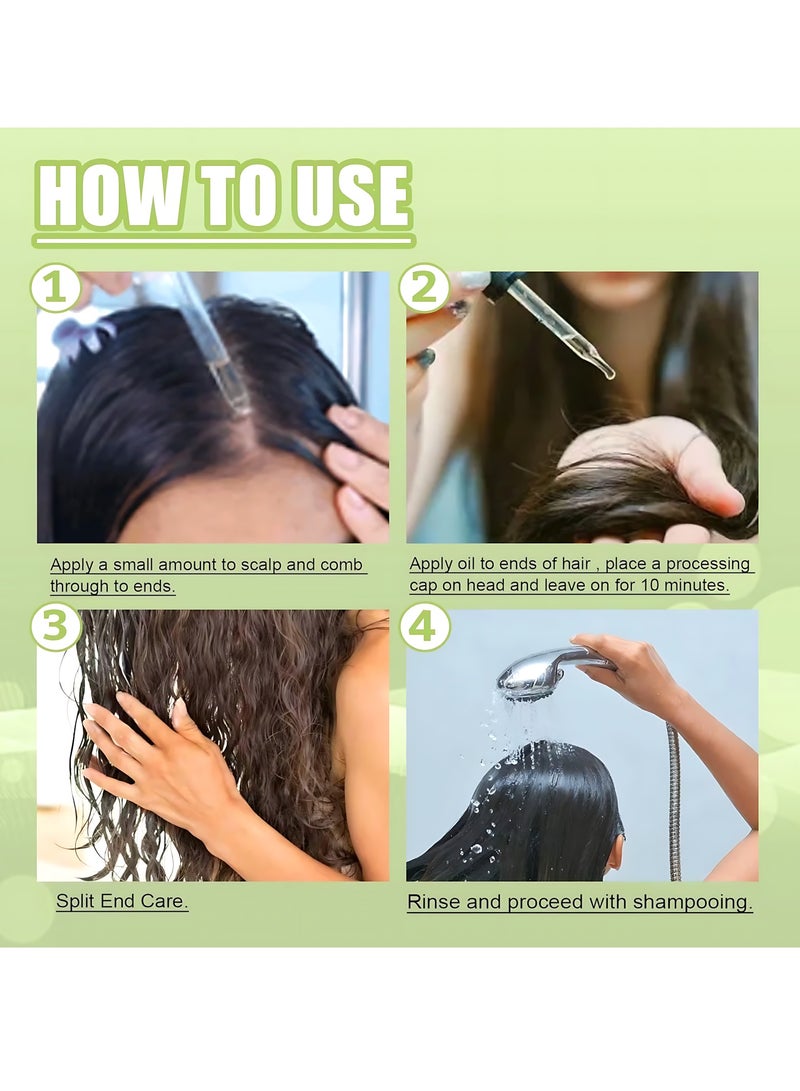 HOW TO USE

1

Apply a small amount to scalp and comb through to ends.

2

Apply oil to ends of hair , place a processing cap on head and leave on for 10 minutes.

3

Split End Care.

4

Rinse and proceed with shampooing.