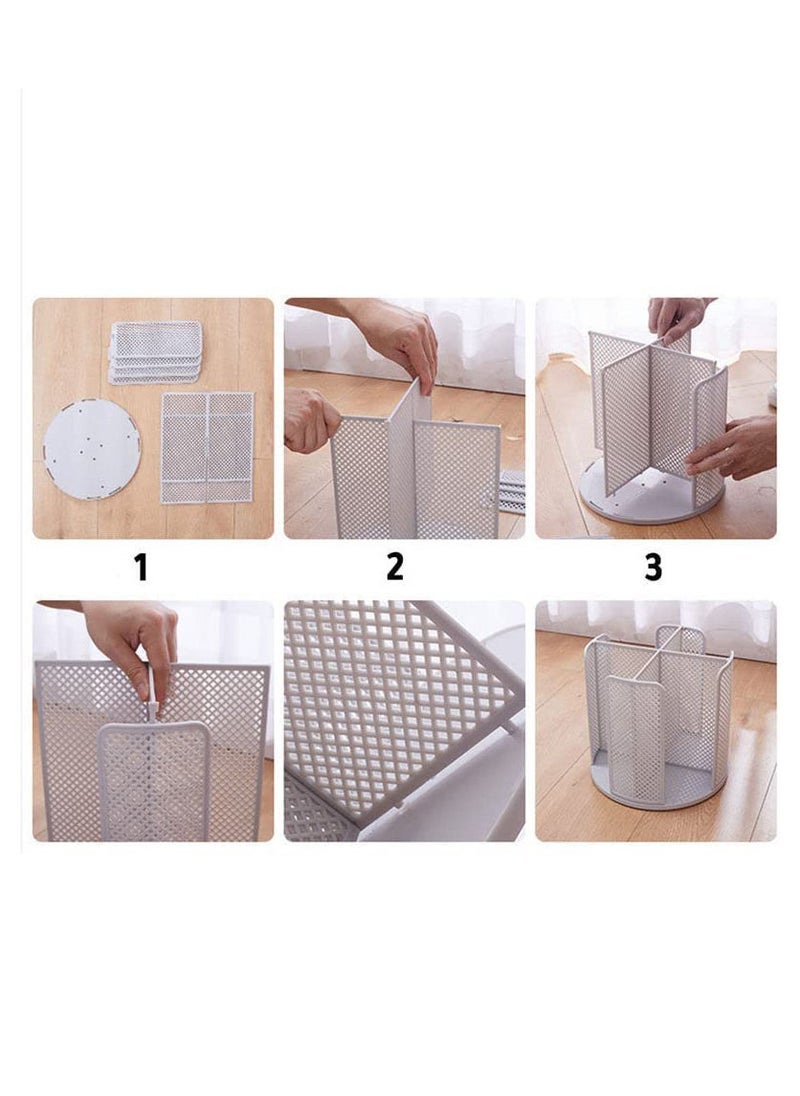 1

2

3