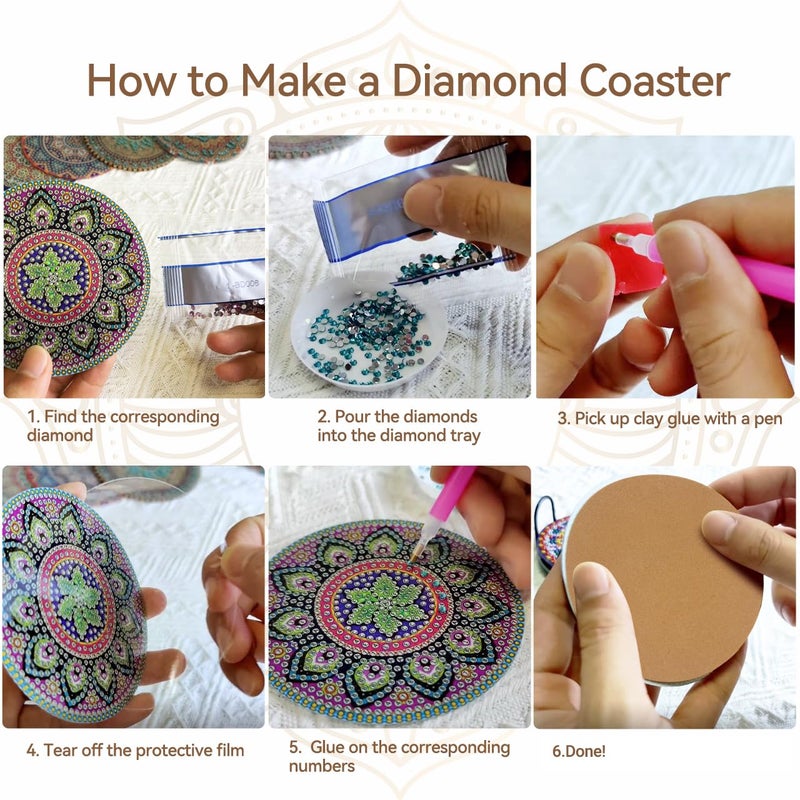 How to Make a Diamond Coaster

1. Find the corresponding diamond

2. Pour the diamonds into the diamond tray

3. Pick up clay glue with a pen

4. Tear off the protective film

5. Glue on the corresponding numbers

6.Done!