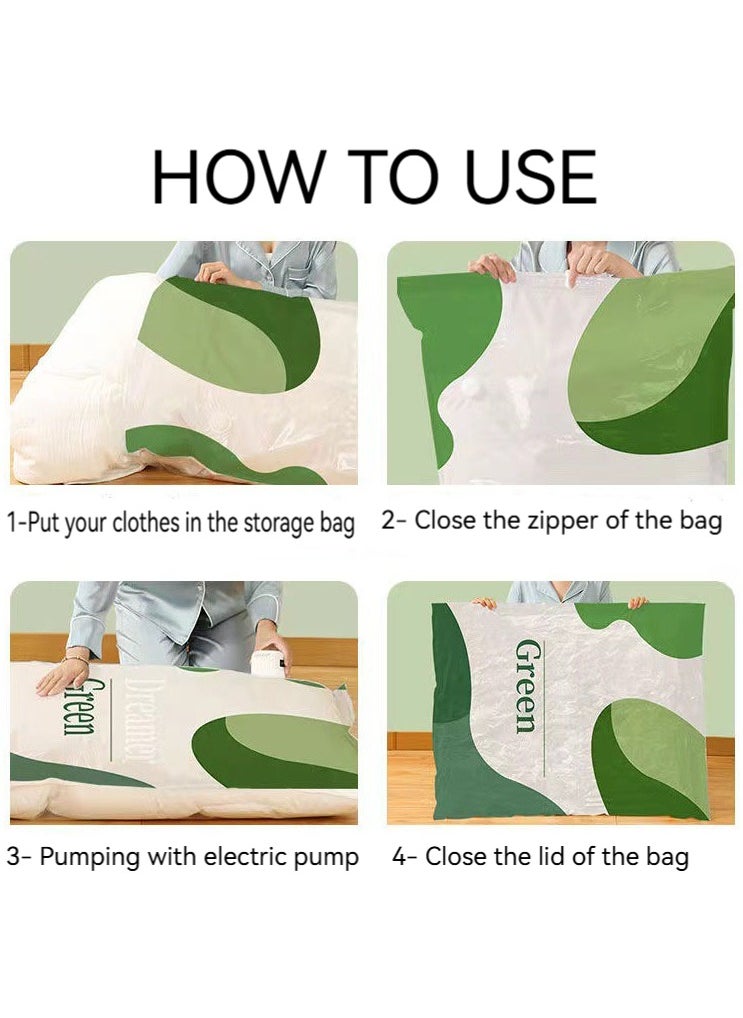 HOW TO USE

1-Put your clothes in the storage bag

2- Close the zipper of the bag

Green
Dreamer

3- Pumping with electric pump

Green

4- Close the lid of the bag