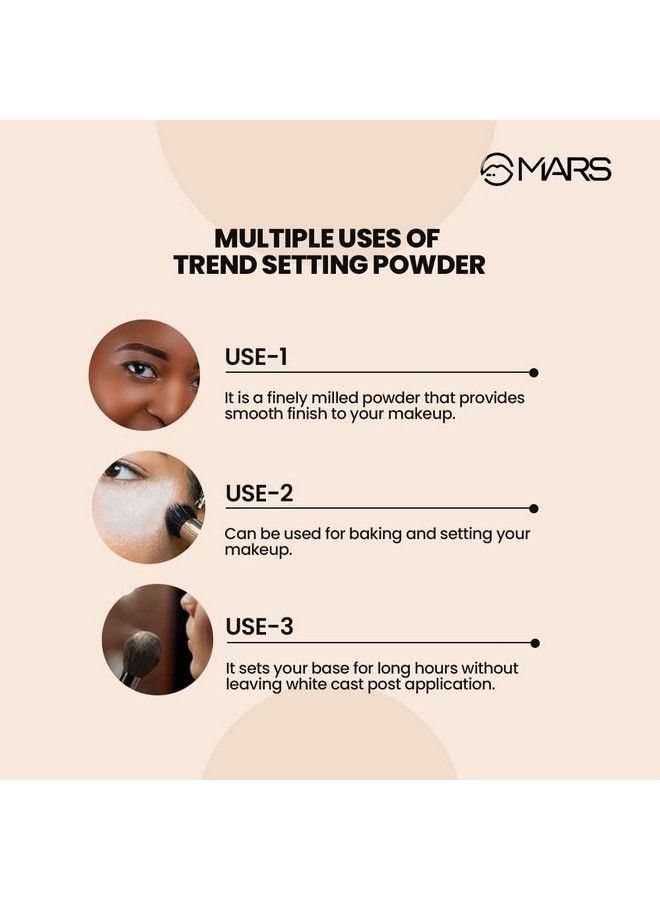 MARS

MULTIPLE USES OF TREND SETTING POWDER

USE-1

It is a finely milled powder that provides smooth finish to your makeup.

USE-2

Can be used for baking and setting your makeup.

USE-3

It sets your base for long hours without leaving white cast post application.