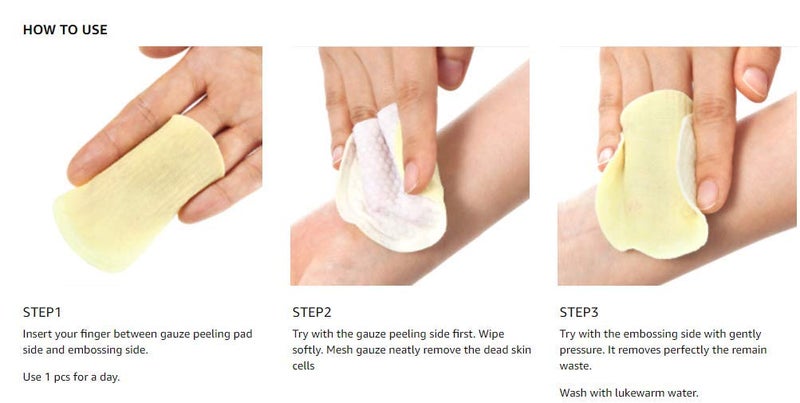 HOW TO USE

STEP1
Insert your finger between gauze peeling pad side and embossing side.

Use 1 pcs for a day.

STEP2
Try with the gauze peeling side first. Wipe softly. Mesh gauze neatly remove the dead skin cells

STEP3
Try with the embossing side with gently pressure. It removes perfectly the remain waste.

Wash with lukewarm water.