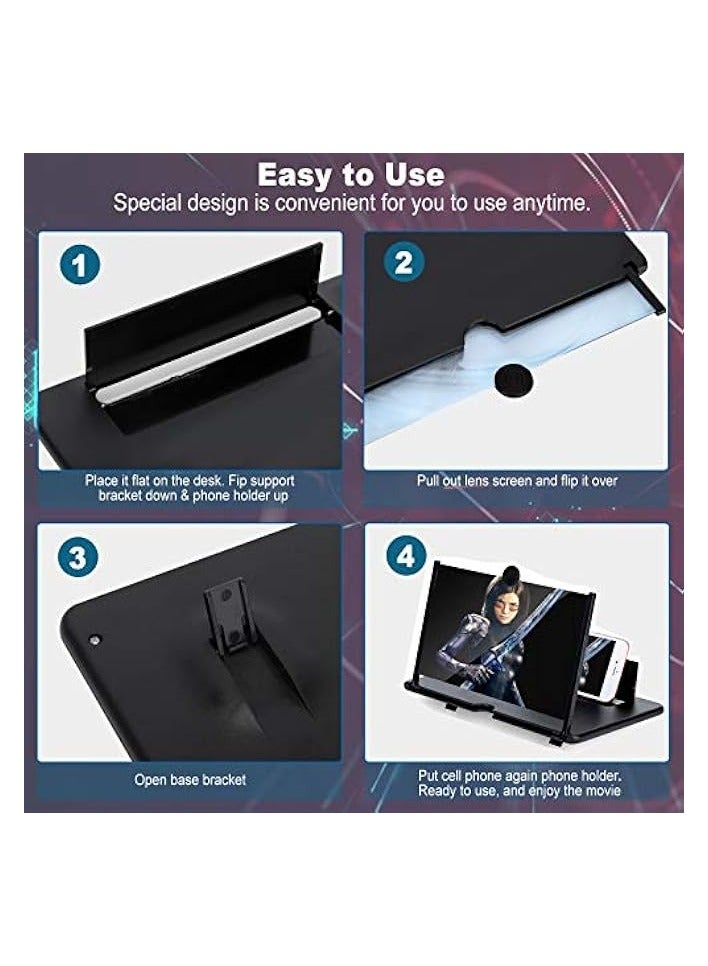 Easy to Use
Special design is convenient for you to use anytime.

1

Place it flat on the desk. Fip support bracket down & phone holder up

2

Pull out lens screen and flip it over

3

Open base bracket

4

Put cell phone again phone holder. Ready to use, and enjoy the movie