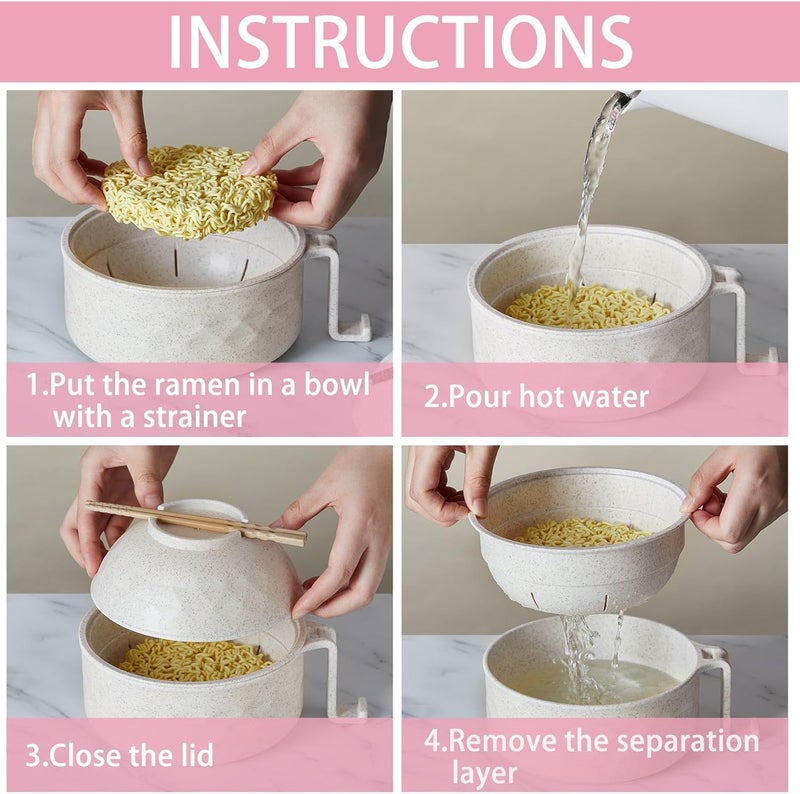 INSTRUCTIONS

1.Put the ramen in a bowl with a strainer

2.Pour hot water

3.Close the lid

4.Remove the separation layer