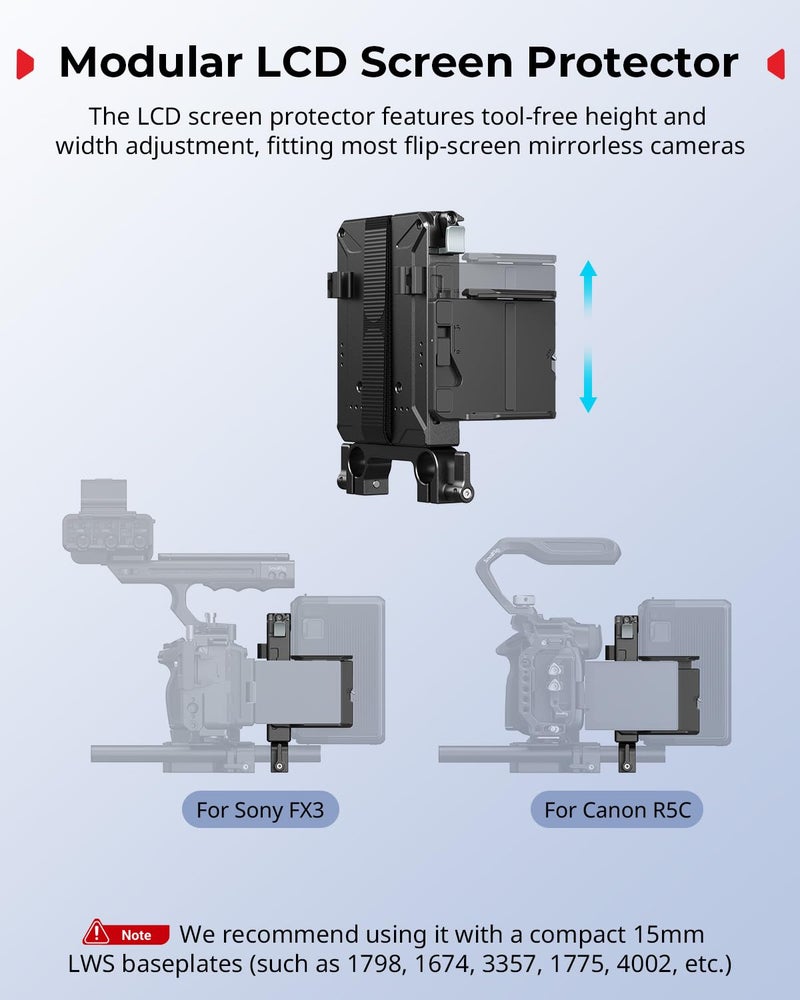 Modular LCD Screen Protector

The LCD screen protector features tool-free height and width adjustment, fitting most flip-screen mirrorless cameras

For Sony FX3

For Canon R5C

Note We recommend using it with a compact 15mm LWS baseplates (such as 1798, 1674, 3357, 1775, 4002, etc.)