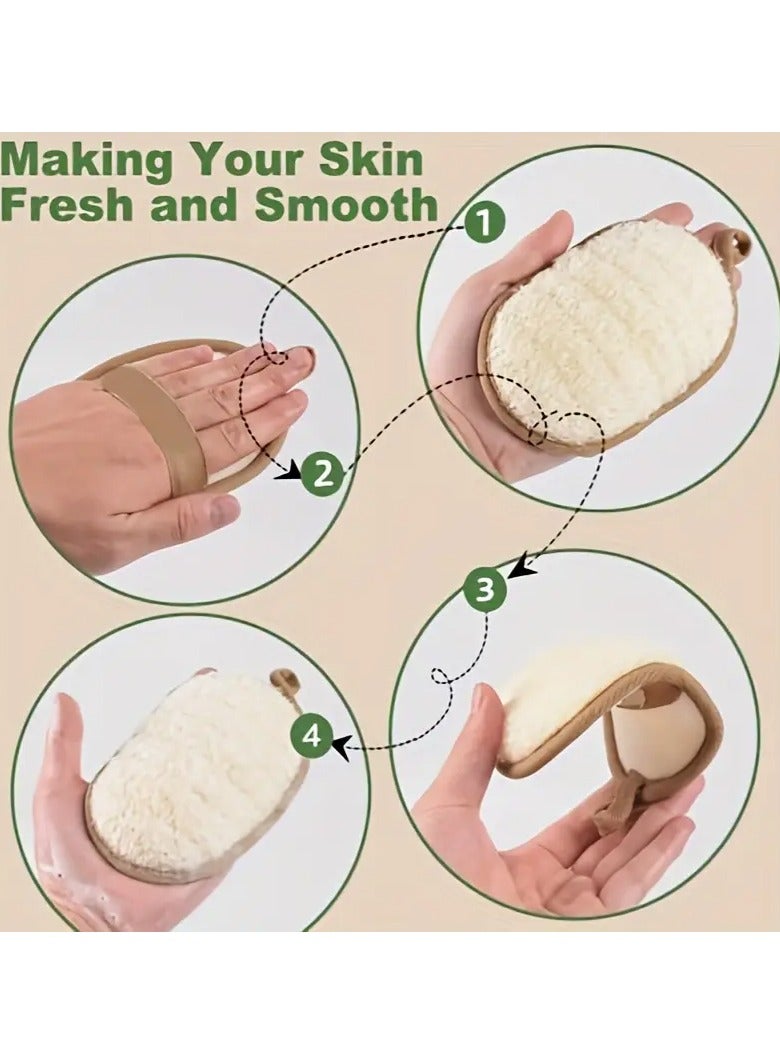 Making Your Skin
Fresh and Smooth

1
2
3
4