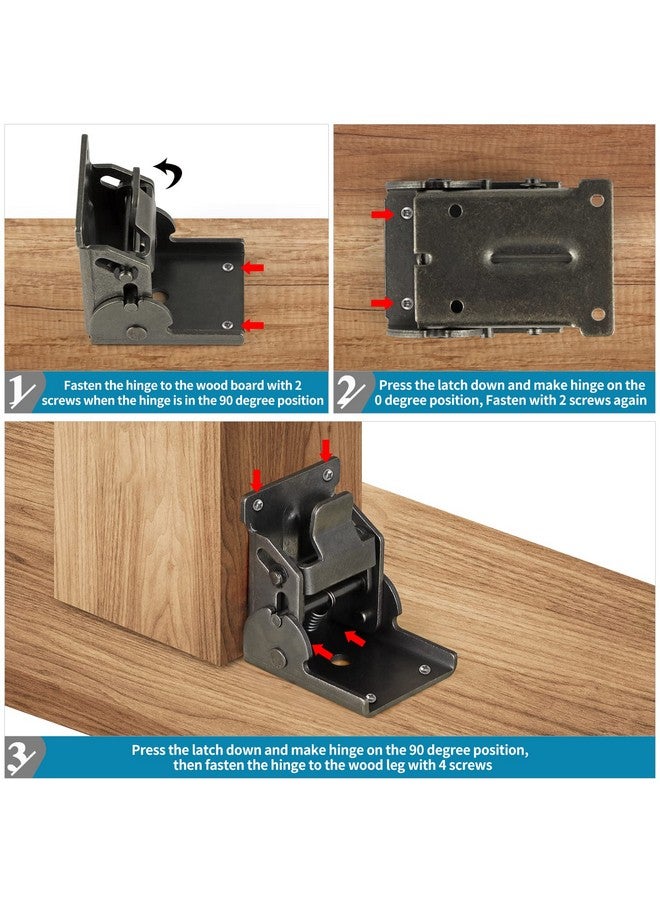 1

Fasten the hinge to the wood board with 2 screws when the hinge is in the 90 degree position

2

Press the latch down and make hinge on the 0 degree position, Fasten with 2 screws again

3

Press the latch down and make hinge on the 90 degree position, then fasten the hinge to the wood leg with 4 screws