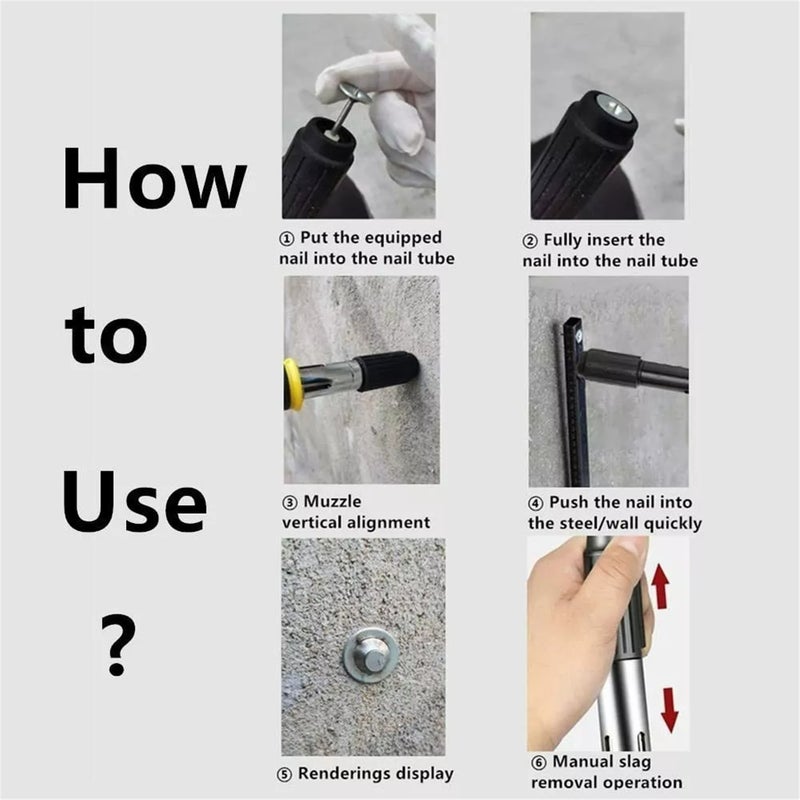 How

to

Use

?

① Put the equipped nail into the nail tube

② Fully insert the nail into the nail tube

③ Muzzle vertical alignment

④ Push the nail into the steel/wall quickly

⑤ Renderings display

⑥ Manual slag removal operation