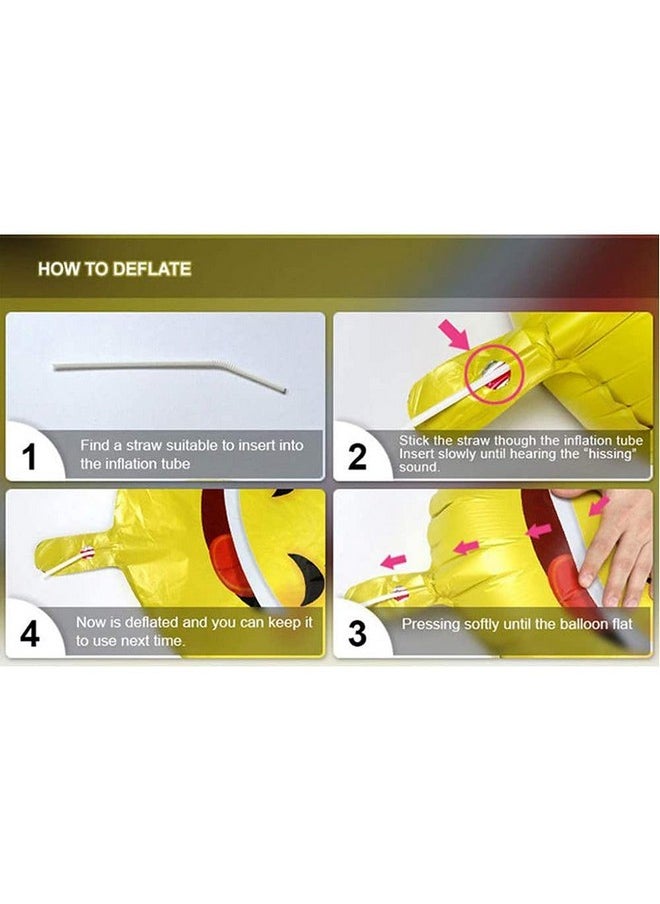 HOW TO DEFLATE

1 Find a straw suitable to insert into the inflation tube

2 Stick the straw though the inflation tube Insert slowly until hearing the "hissing" sound.

4 Now is deflated and you can keep it to use next time.

3 Pressing softly until the balloon flat