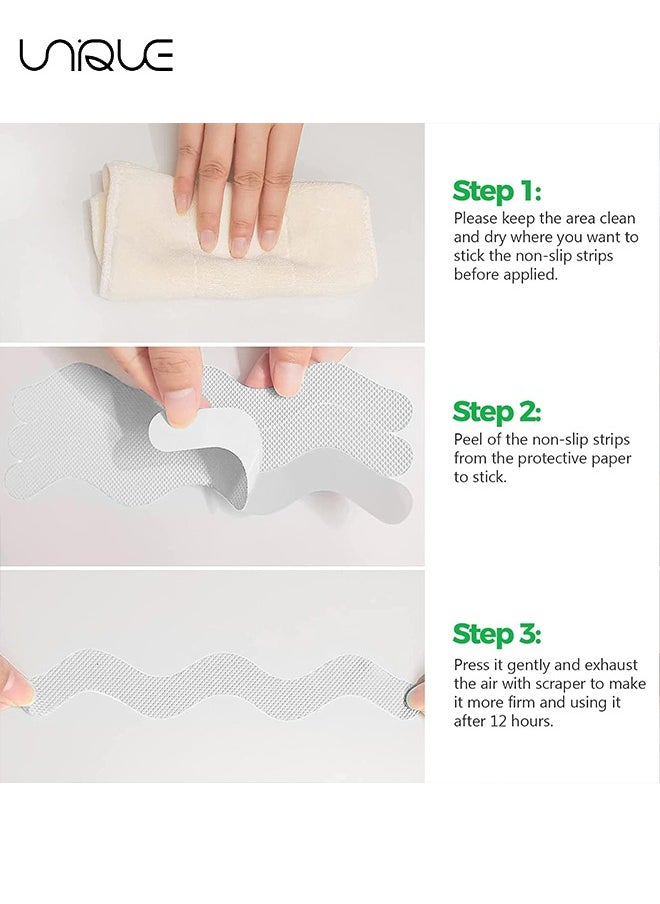 UNIQUE

Step 1:
Please keep the area clean and dry where you want to stick the non-slip strips before applied.

Step 2:
Peel of the non-slip strips from the protective paper to stick.

Step 3:
Press it gently and exhaust the air with scraper to make it more firm and using it after 12 hours.