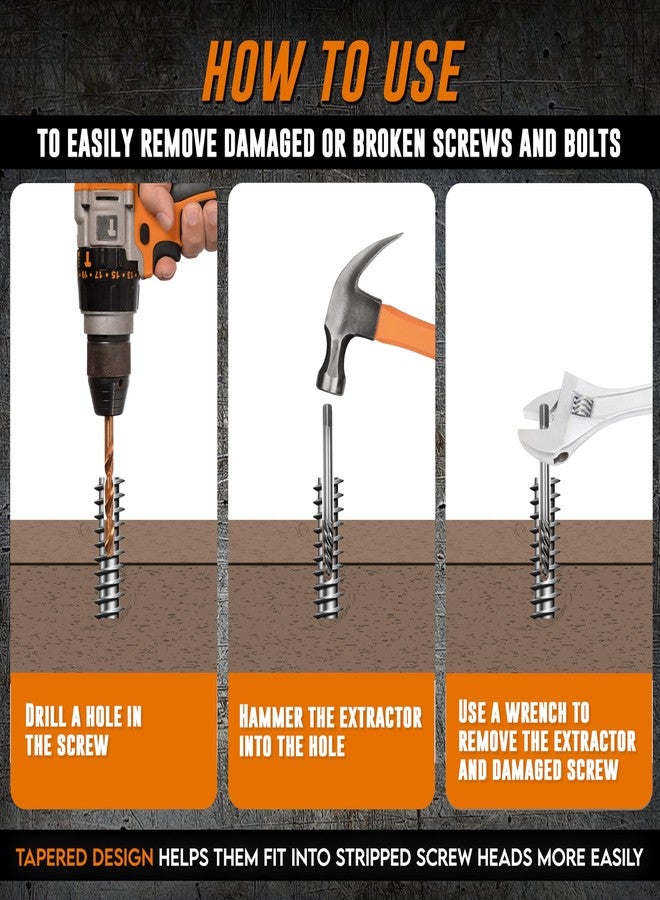 HOW TO USE

TO EASILY REMOVE DAMAGED OR BROKEN SCREWS AND BOLTS

DRILL A HOLE IN THE SCREW

HAMMER THE EXTRACTOR INTO THE HOLE

USE A WRENCH TO REMOVE THE EXTRACTOR AND DAMAGED SCREW

TAPERED DESIGN HELPS THEM FIT INTO STRIPPED SCREW HEADS MORE EASILY