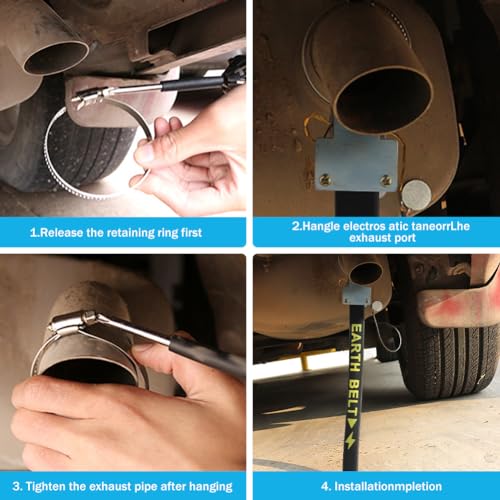 1.Release the retaining ring first

2.Hangle electros atic taneorrLhe exhaust port

3. Tighten the exhaust pipe after hanging

EARTH BELT

4. Installationmpletion