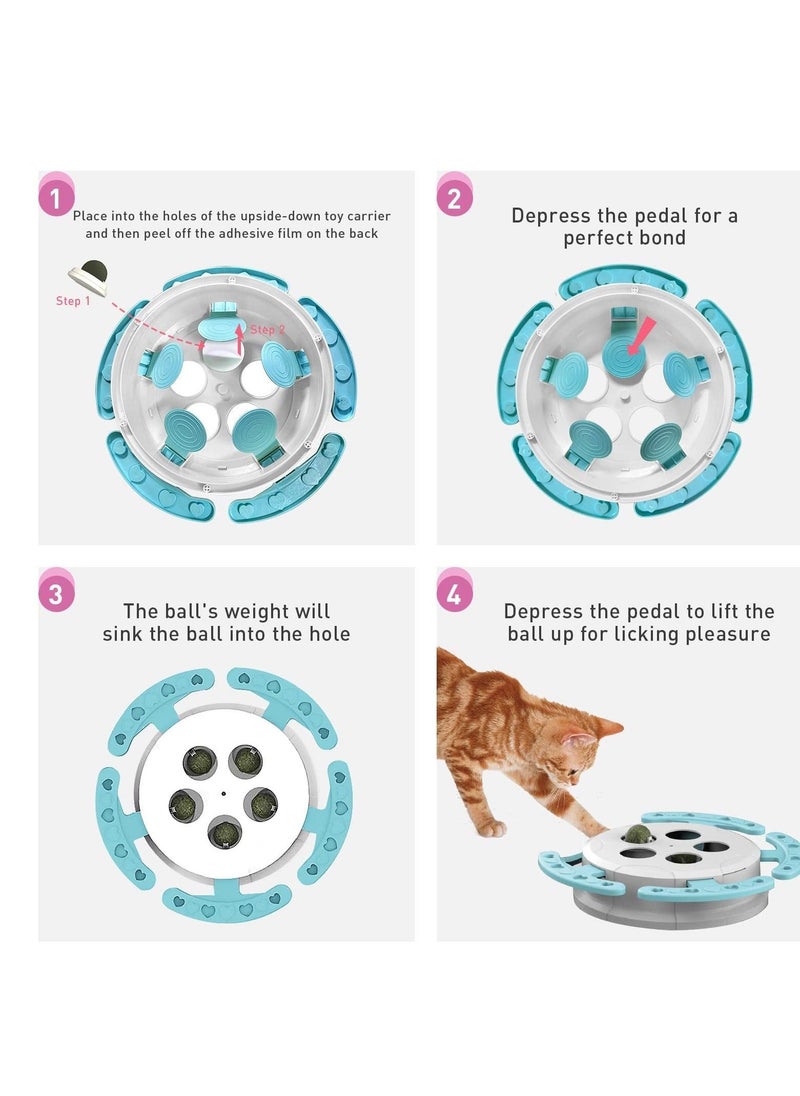 1

Place into the holes of the upside-down toy carrier and then peel off the adhesive film on the back

Step 1

Step 2

2

Depress the pedal for a perfect bond

3

The ball's weight will sink the ball into the hole

4

Depress the pedal to lift the ball up for licking pleasure