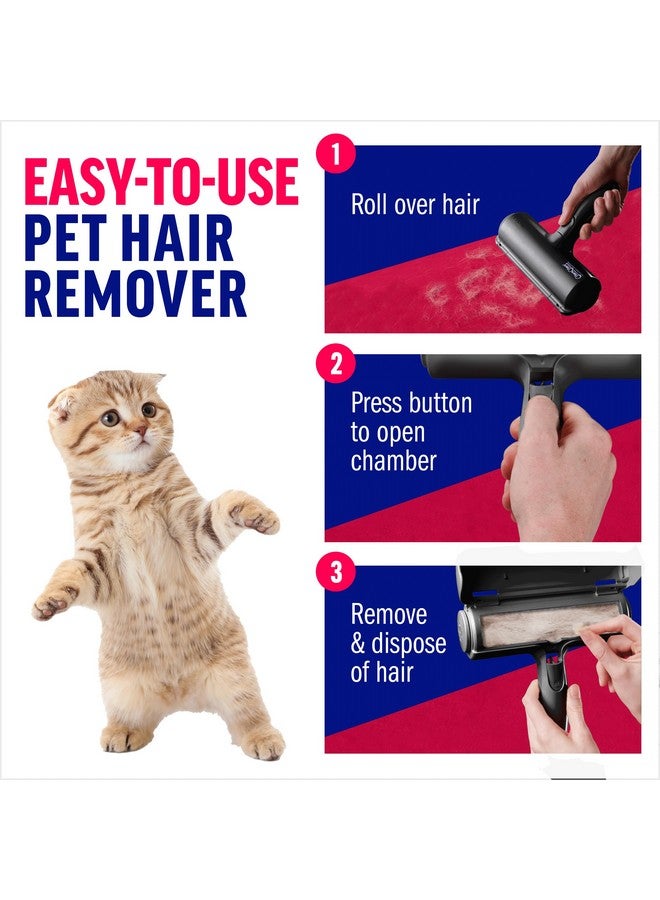 EASY-TO-USE PET HAIR REMOVER

1
Roll over hair

2
Press button to open chamber

3
Remove & dispose of hair