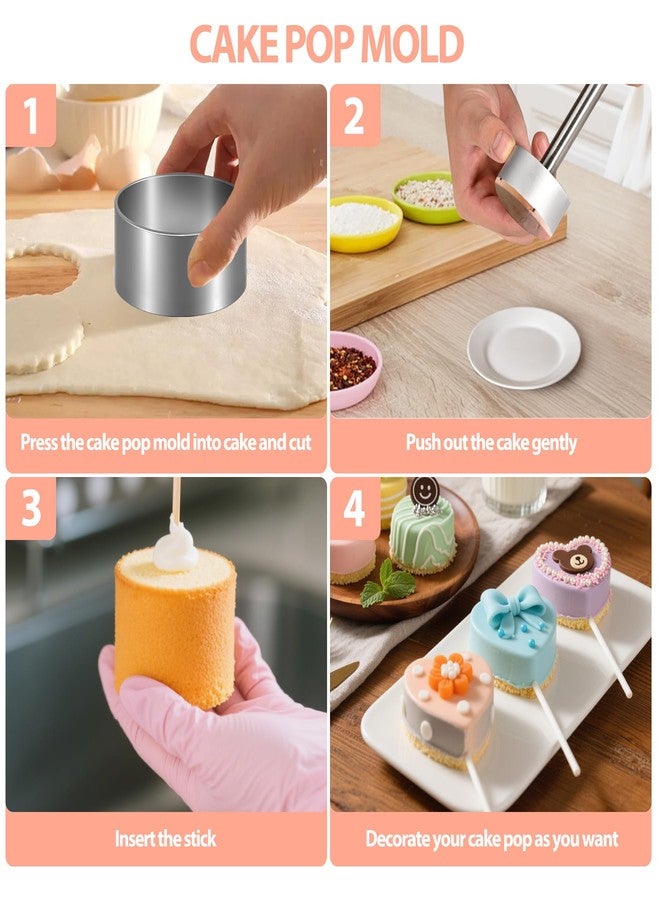 CAKE POP MOLD

1

Press the cake pop mold into cake and cut

2

Push out the cake gently

3

Insert the stick

4

Decorate your cake pop as you want