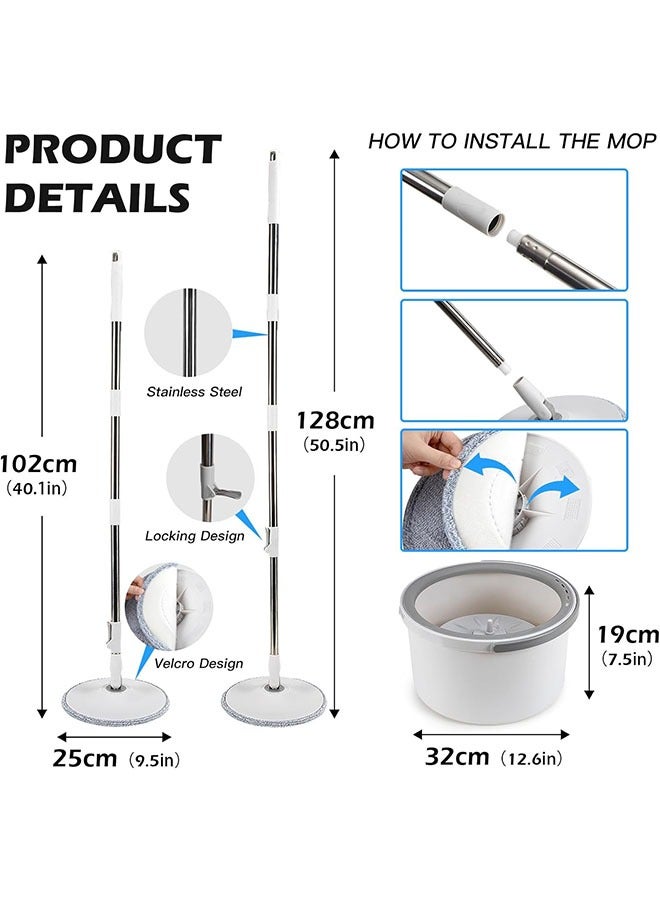 PRODUCT DETAILS

HOW TO INSTALL THE MOP

Stainless Steel

Locking Design

Velcro Design

102cm
(40.1in)

128cm
(50.5in)

25cm (9.5in)

19cm
(7.5in)

32cm (12.6in)