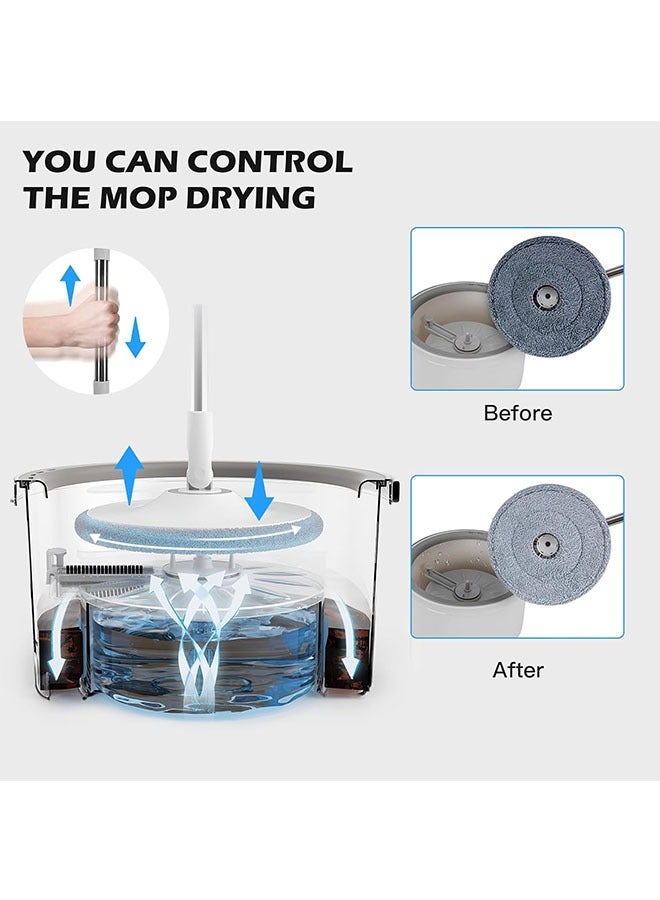 YOU CAN CONTROL THE MOP DRYING

Before

After