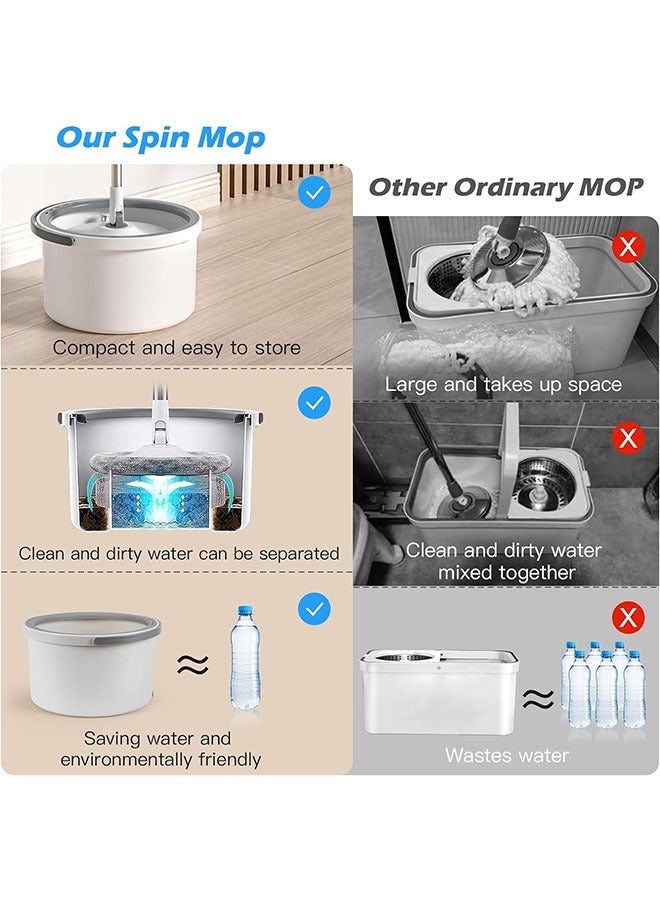 Our Spin Mop

Compact and easy to store

Clean and dirty water can be separated

≈

Saving water and environmentally friendly

Other Ordinary MOP

Large and takes up space

Clean and dirty water mixed together

≈

Wastes water