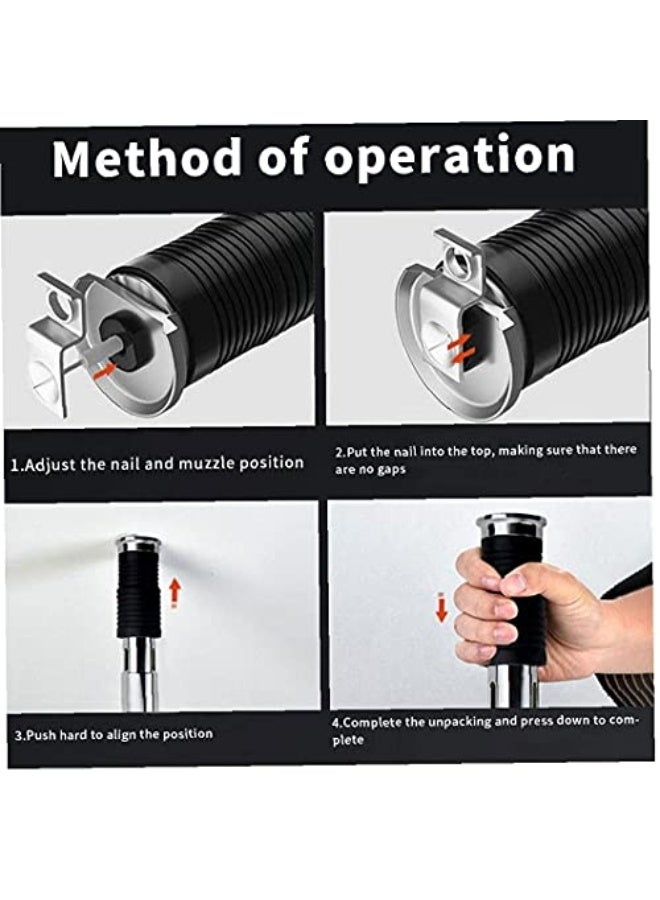 Method of operation

1.Adjust the nail and muzzle position

2.Put the nail into the top, making sure that there are no gaps

3.Push hard to align the position

4.Complete the unpacking and press down to complete