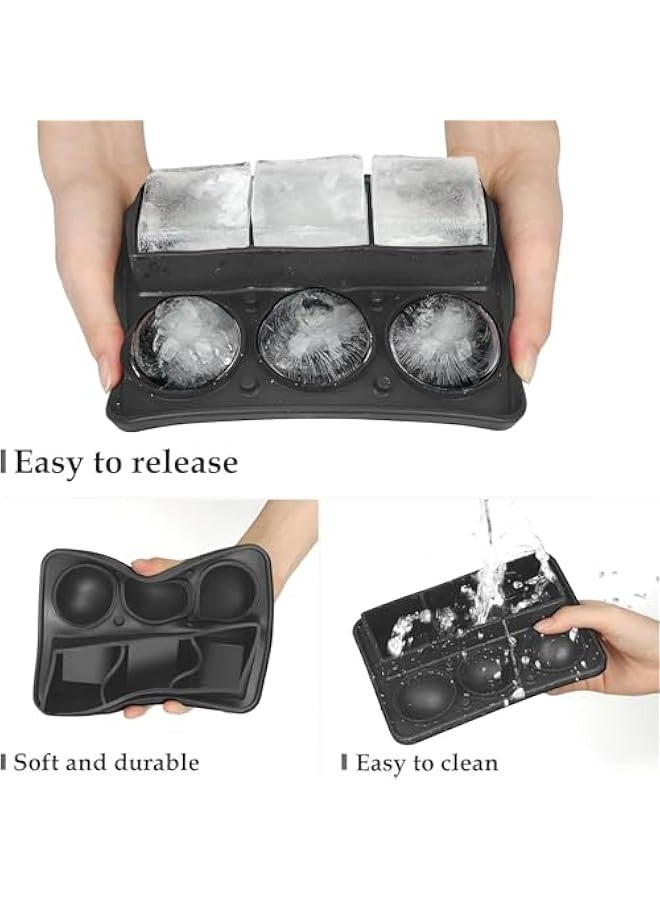 Easy to release

Soft and durable

Easy to clean