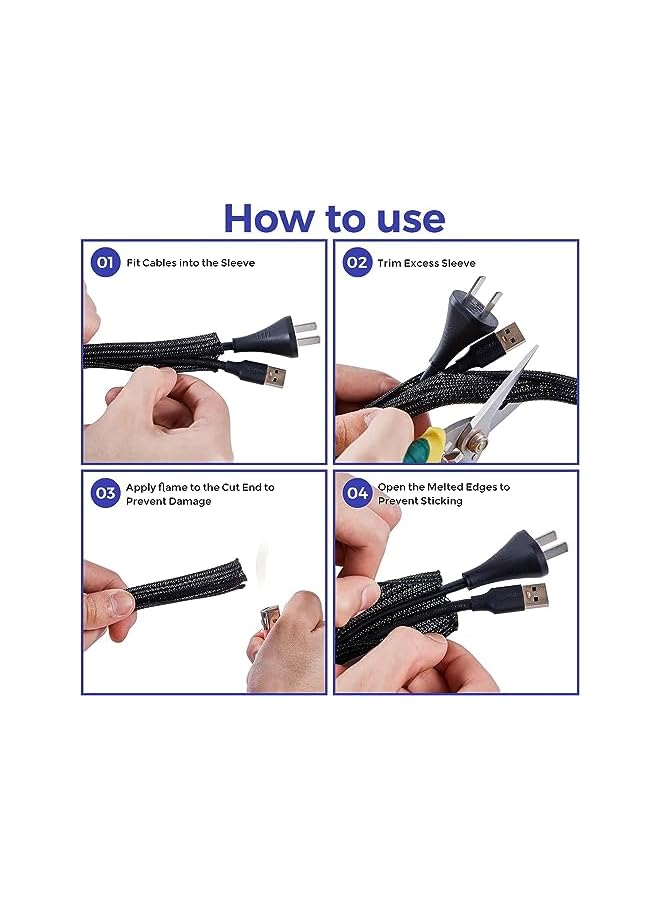 How to use

01 Fit Cables into the Sleeve

02 Trim Excess Sleeve

03 Apply flame to the Cut End to Prevent Damage

04 Open the Melted Edges to Prevent Sticking