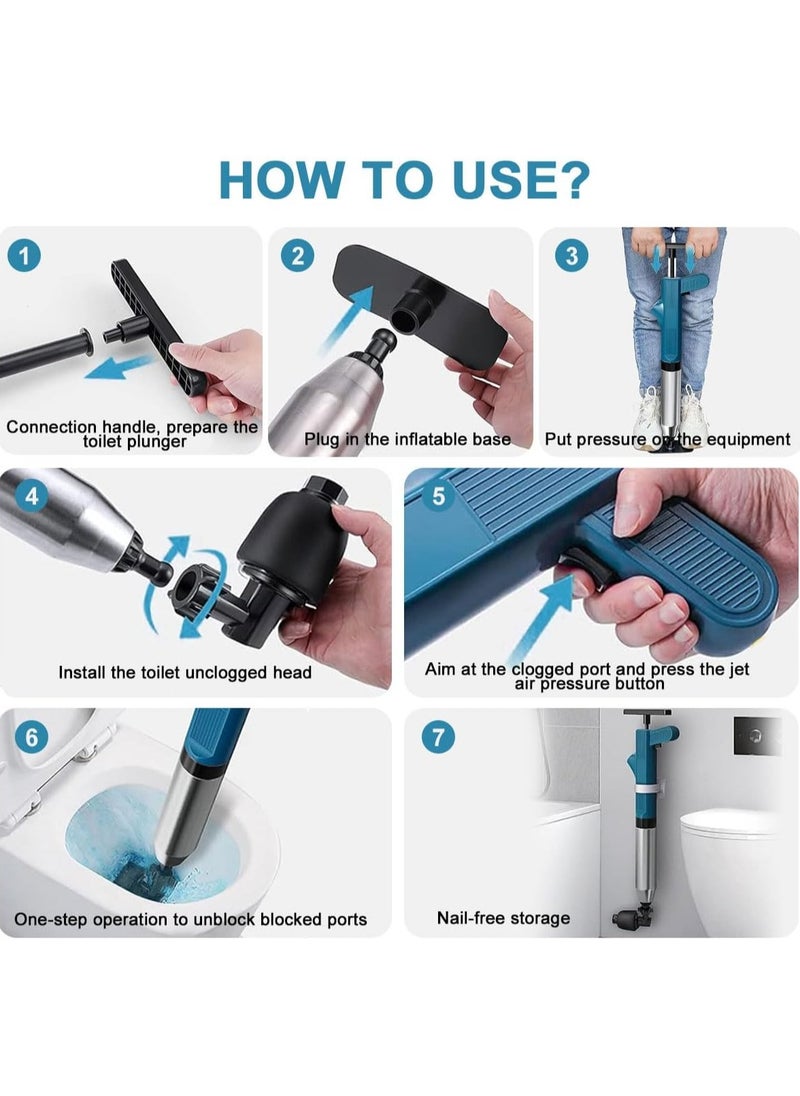 HOW TO USE?

1
Connection handle, prepare the toilet plunger

2
Plug in the inflatable base

3
Put pressure on the equipment

4
Install the toilet unclogged head

5
Aim at the clogged port and press the jet air pressure button

6
One-step operation to unblock blocked ports

7
Nail-free storage