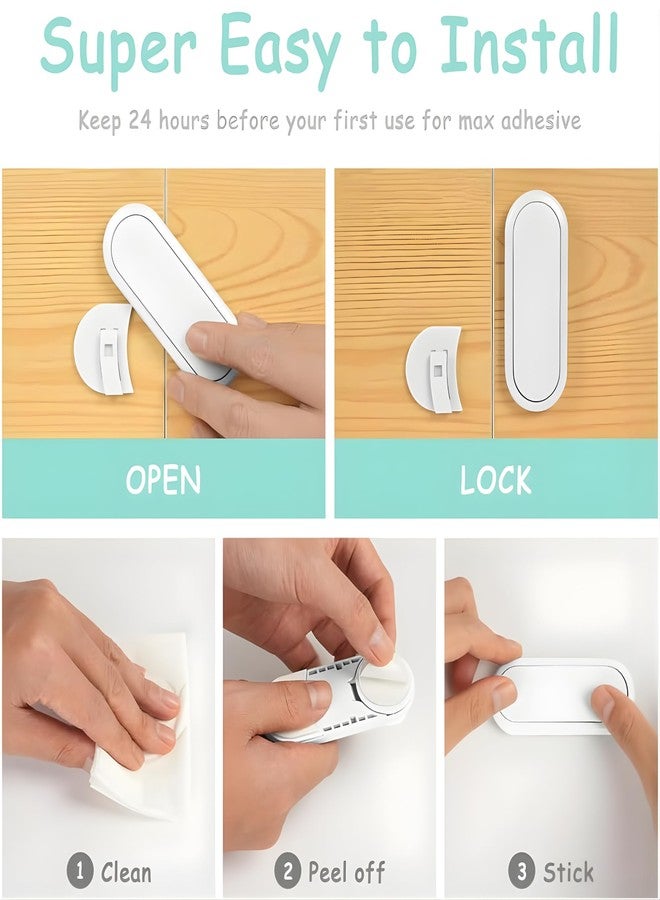 Super Easy to Install

Keep 24 hours before your first use for max adhesive

OPEN

LOCK

1 Clean

2 Peel off

3 Stick