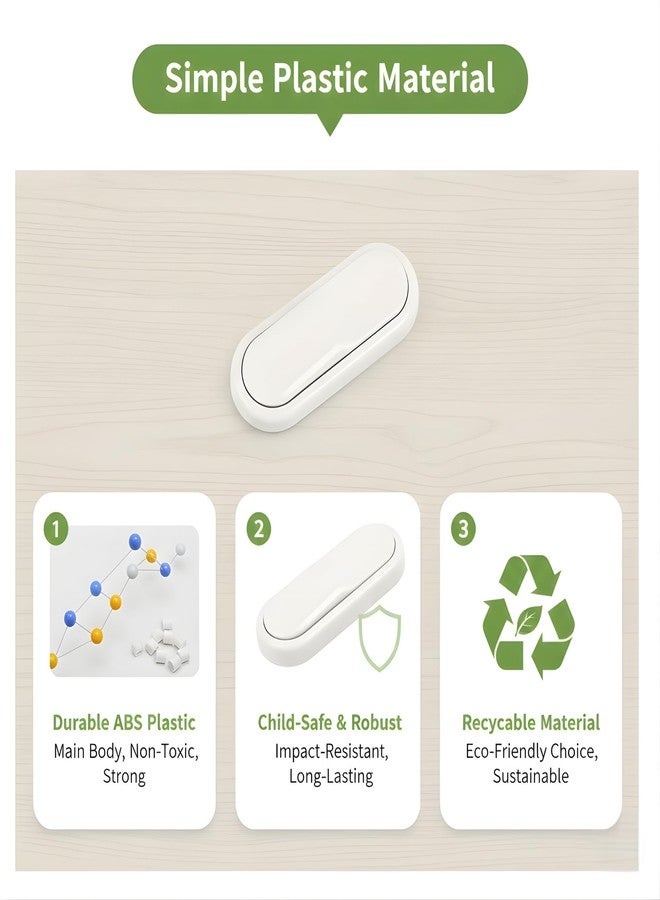 Simple Plastic Material

1

Durable ABS Plastic
Main Body, Non-Toxic, Strong

2

Child-Safe & Robust
Impact-Resistant, Long-Lasting

3

Recycable Material
Eco-Friendly Choice, Sustainable