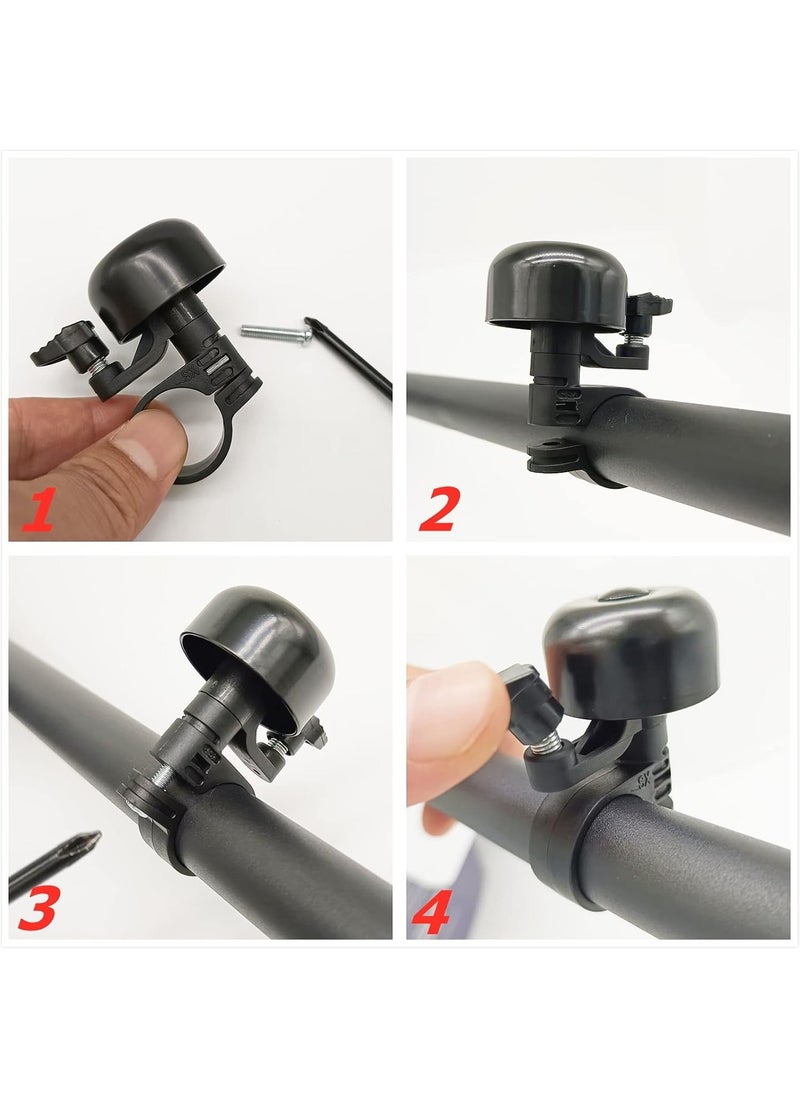 1
2
3
4