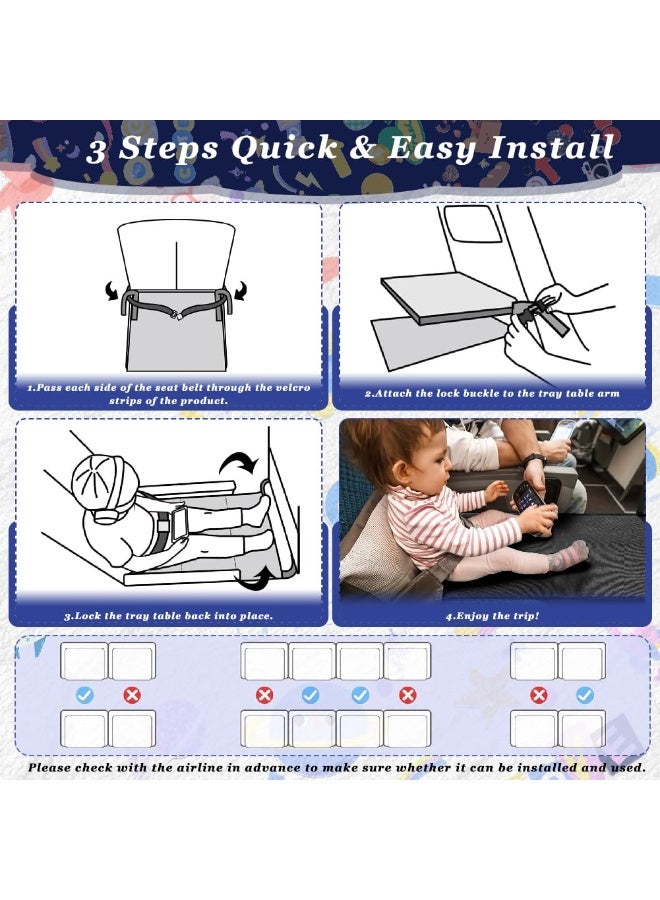 3 Steps Quick & Easy Install

1.Pass each side of the seat belt through the velcro strips of the product.

2.Attach the lock buckle to the tray table arm

3.Lock the tray table back into place.

4.Enjoy the trip!

Please check with the airline in advance to make sure whether it can be installed and used.