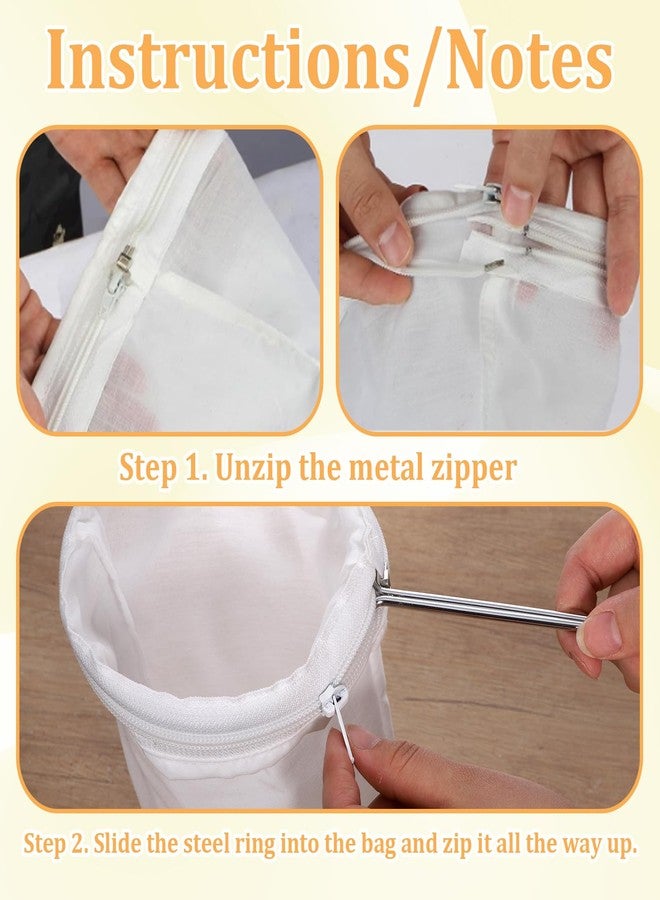 Instructions/Notes

Step 1. Unzip the metal zipper

Step 2. Slide the steel ring into the bag and zip it all the way up.